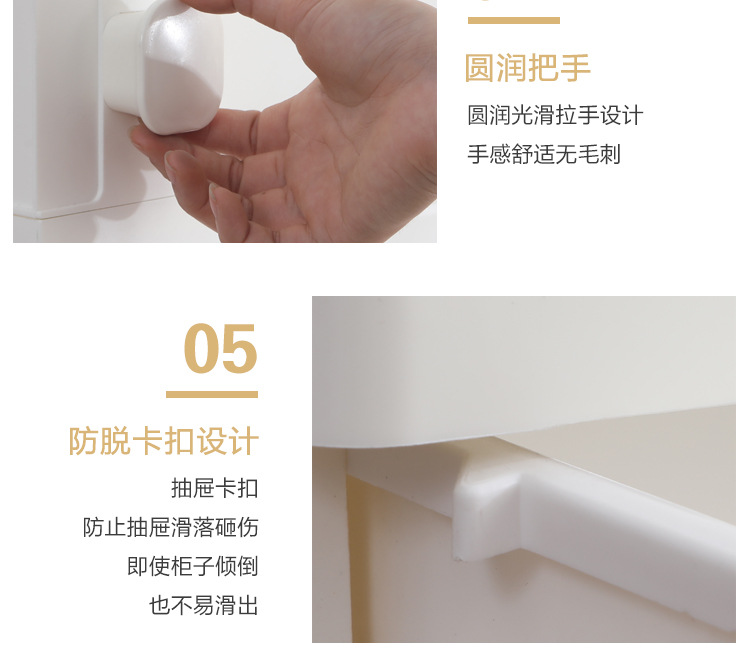 圆润把手

圆润光滑拉手设计
手感舒适无毛刺

05

防脱卡扣设计

抽屉卡扣
防止抽屉滑落砸伤
即使柜子倾倒
也不易滑出