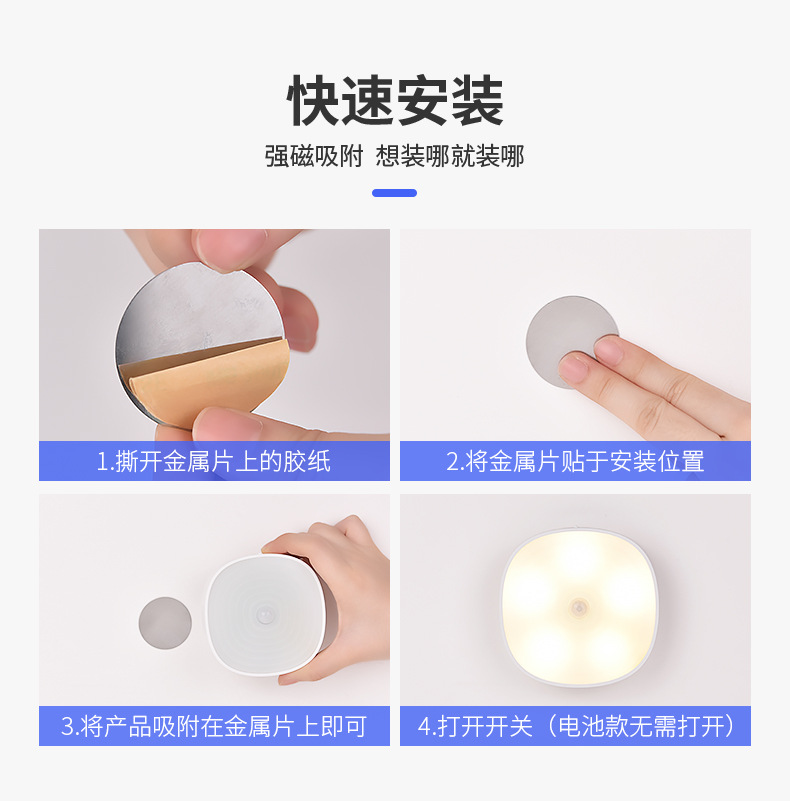 快速安装

强磁吸附 想装哪就装哪

1.撕开金属片上的胶纸

2.将金属片贴于安装位置

3.将产品吸附在金属片上即可

4.打开开关（电池款无需打开）