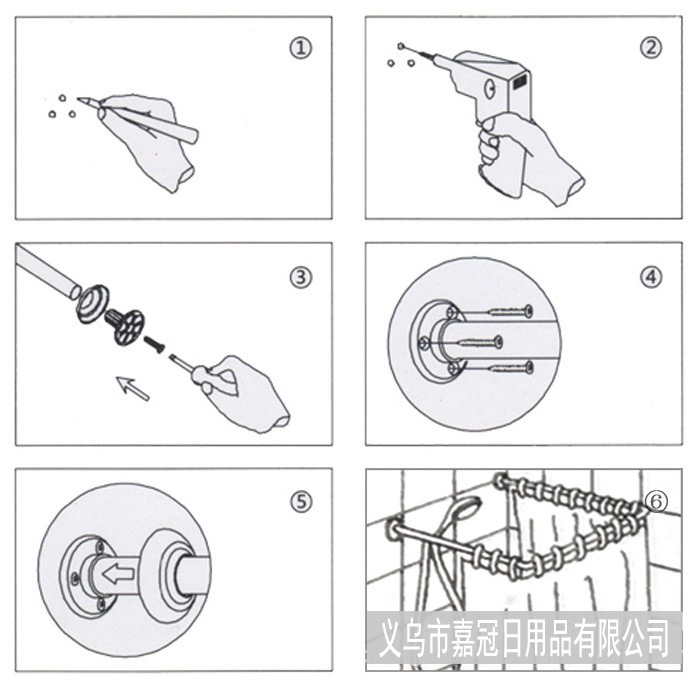 ①

②

③

④

⑤

⑥

义乌市嘉冠日用品有限公司