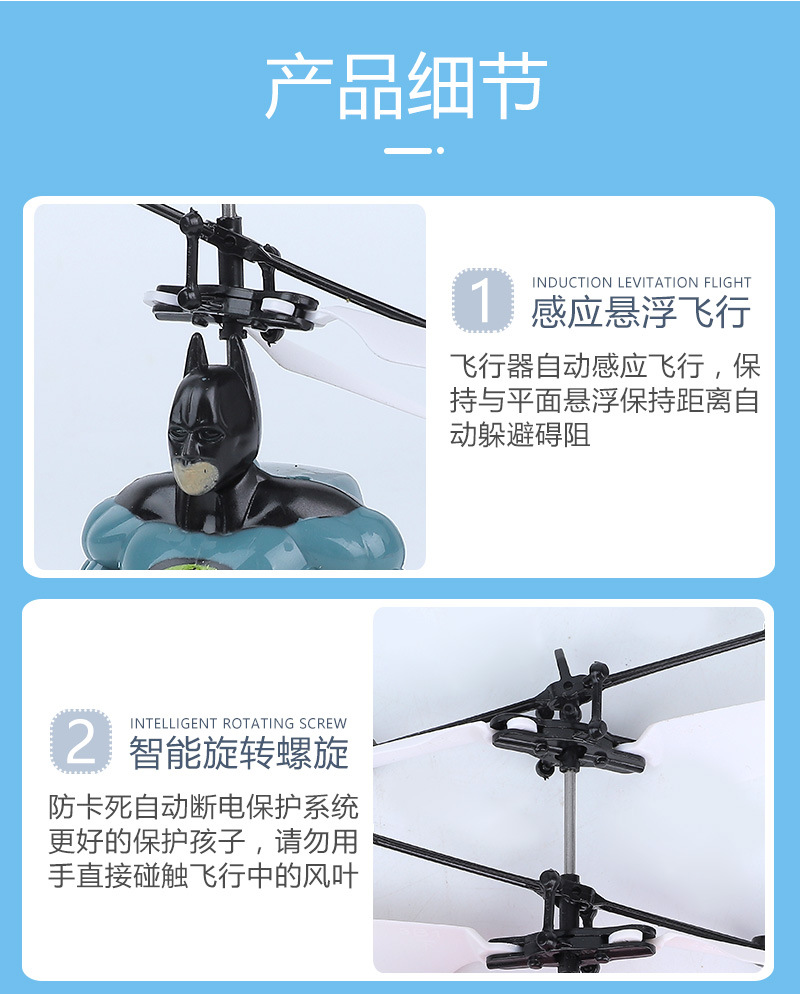 产品细节

1
INDUCTION LEVITATION FLIGHT
感应悬浮飞行

飞行器自动感应飞行，保持与平面悬浮保持距离自动躲避碍阻

2
INTELLIGENT ROTATING SCREW
智能旋转螺旋

防卡死自动断电保护系统更好的保护孩子，请勿用手直接碰触飞行中的风叶