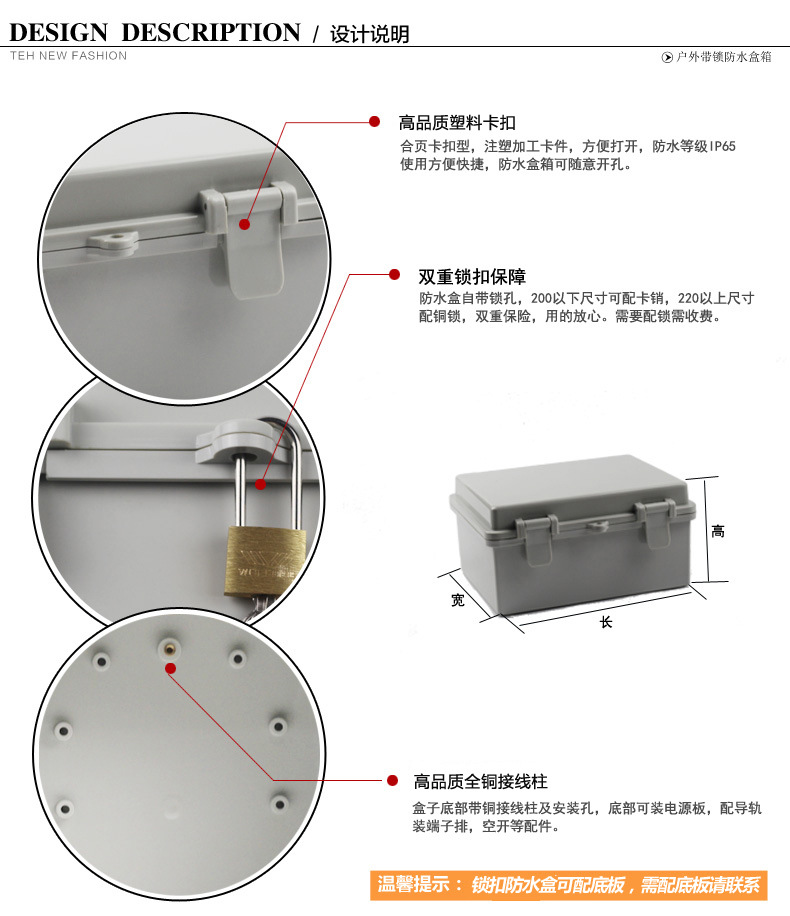 DESIGN DESCRIPTION / 设计说明

TEH NEW FASHION

户外带锁防水盒箱

高品质塑料卡扣

合页卡扣型，注塑加工卡件，方便打开，防水等级IP65 使用方便快捷，防水盒箱可随意开孔。

双重锁扣保障

防水盒自带锁孔，200以下尺寸可配卡销，220以上尺寸配铜锁，双重保险，用的放心。需要配锁需收费。

高

宽

长

高品质全铜接线柱

盒子底部带铜接线柱及安装孔，底部可装电源板，配导轨装端子排，空开等配件。

温馨提示：锁扣防水盒可配底板，需配底板请联系