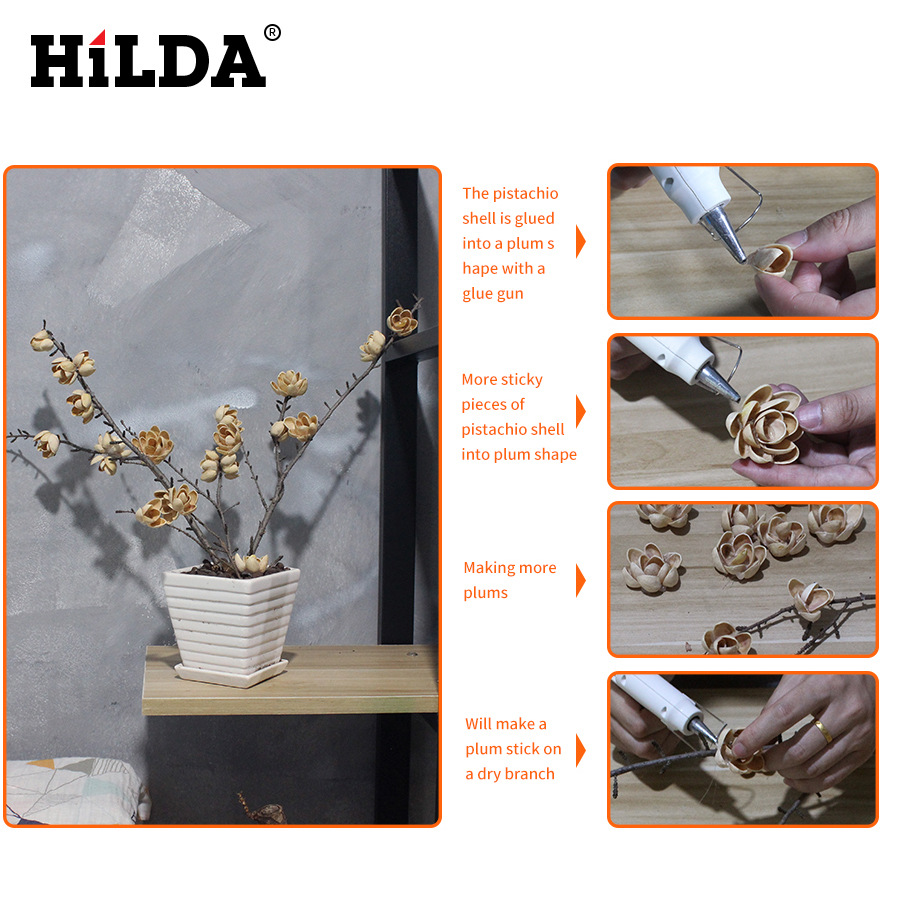 HiLDA®

The pistachio shell is glued into a plum s hape with a glue gun

More sticky pieces of pistachio shell into plum shape

Making more plums

Will make a plum stick on a dry branch