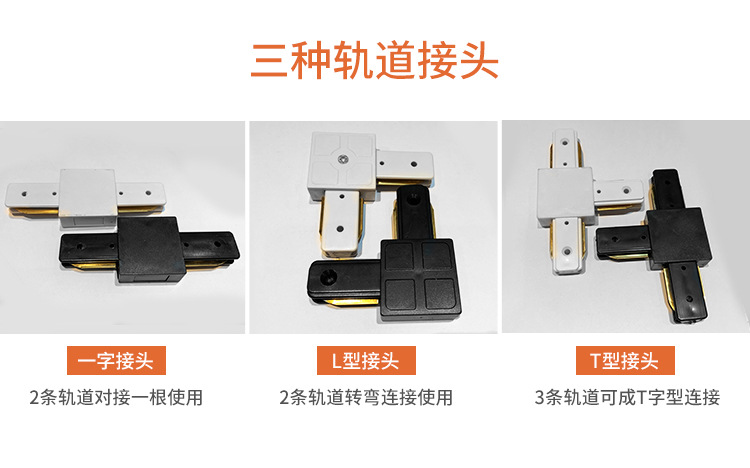 三种轨道接头

一字接头

2条轨道对接一根使用

L型接头

2条轨道转弯连接使用

T型接头

3条轨道可成T字型连接