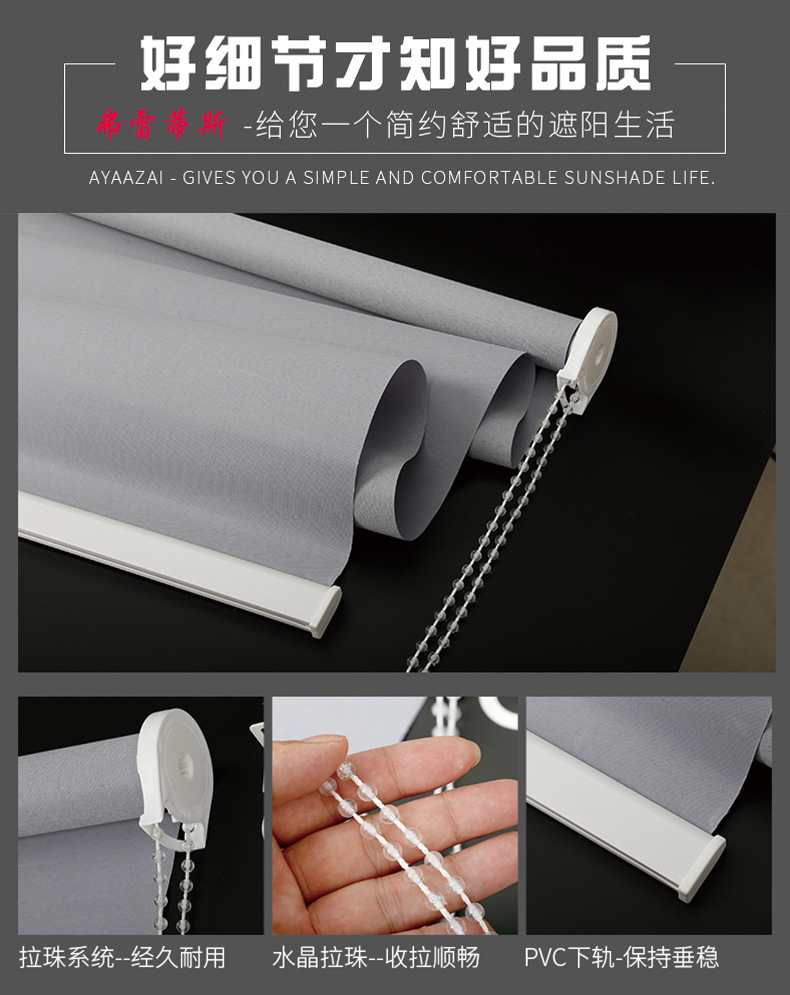 好细节才知好品质

弗雷蒂斯 -给您一个简约舒适的遮阳生活

AYAAZAI - GIVES YOU A SIMPLE AND COMFORTABLE SUNSHADE LIFE.

拉珠系统--经久耐用

水晶拉珠--收拉顺畅

PVC下轨-保持垂稳