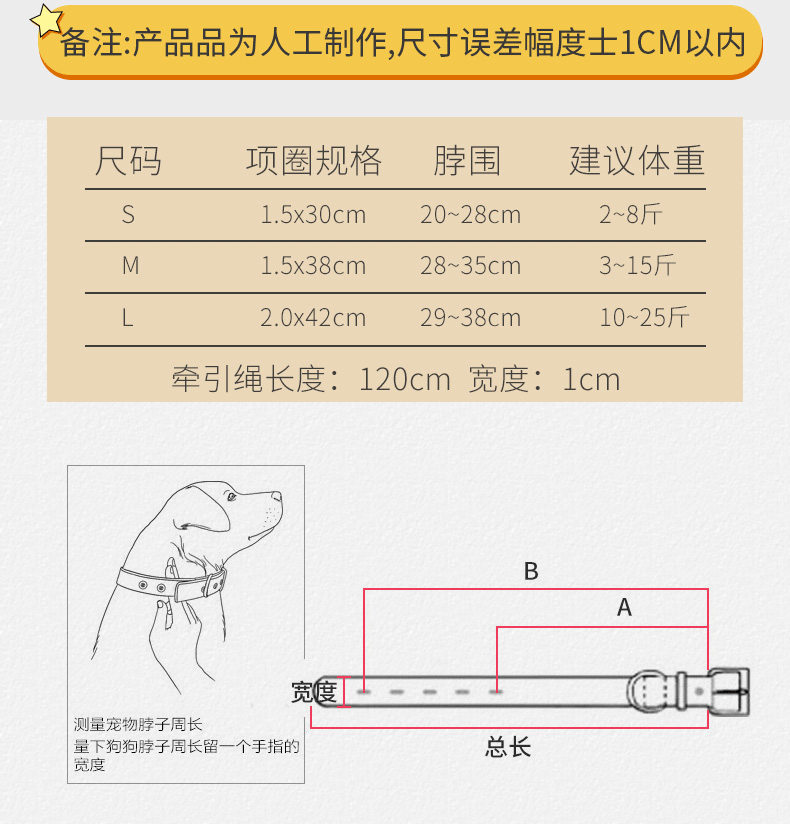 备注:产品品为人工制作,尺寸误差幅度士1CM以内

| 尺码 | 项圈规格 | 脖围 | 建议体重 |
|---|---|---|---|
| S | 1.5x30cm | 20~28cm | 2~8斤 |
| M | 1.5x38cm | 28~35cm | 3~15斤 |
| L | 2.0x42cm | 29~38cm | 10~25斤 |

牵引绳长度：120cm 宽度：1cm

测量宠物脖子周长
量下狗狗脖子周长留一个手指的宽度

B
A
宽度
总长