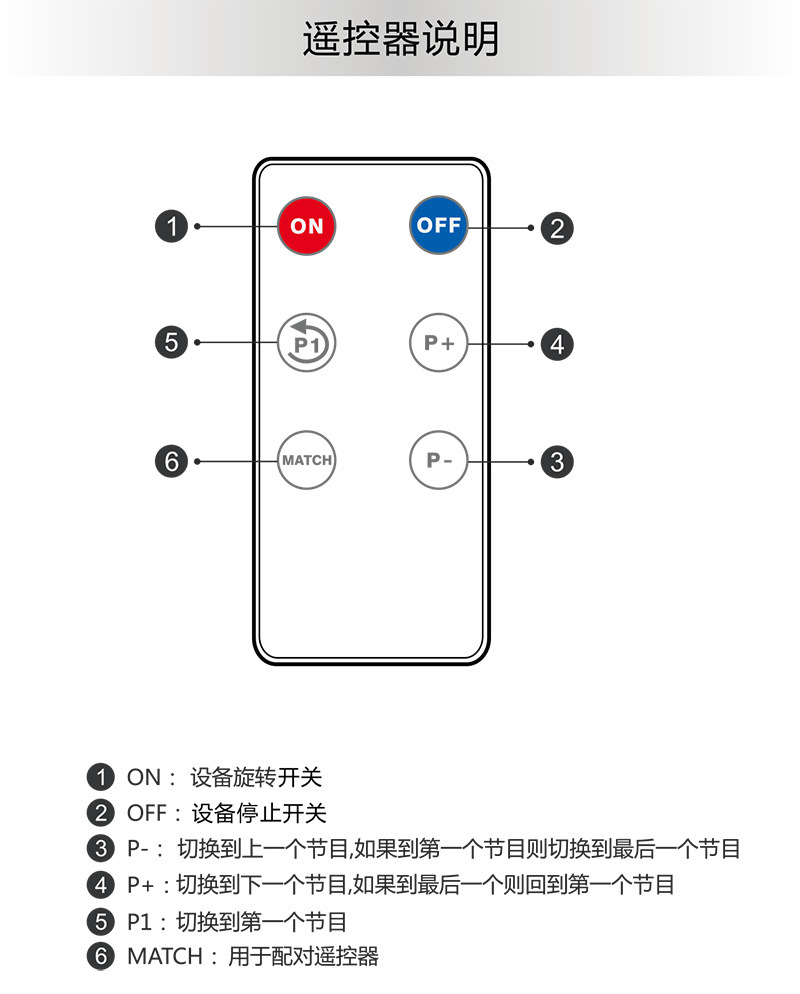 遥控器说明

1 ON
OFF 2
5 P1
P+ 4
6 MATCH
P- 3

1 ON： 设备旋转开关
2 OFF：设备停止开关
3 P-： 切换到上一个节目,如果到第一个节目则切换到最后一个节目
4 P+：切换到下一个节目,如果到最后一个则回到第一个节目
5 P1：切换到第一个节目
6 MATCH： 用于配对遥控器