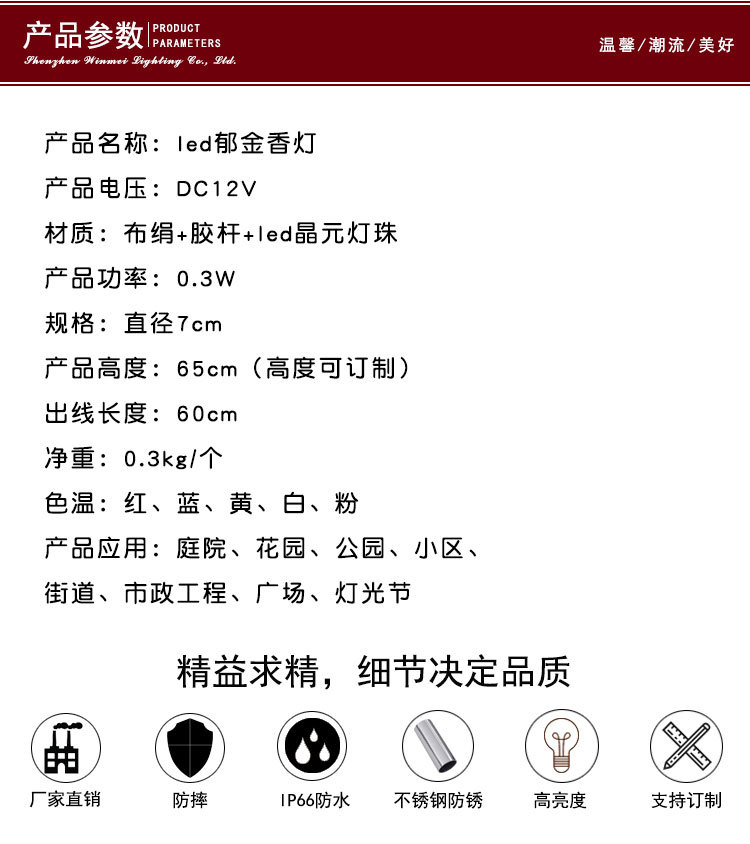 产品参数 PRODUCT PARAMETERS
Shenzhen Winmei Lighting Co., Ltd.

温馨/潮流/美好

产品名称：led郁金香灯

产品电压：DC12V

材质：布绢+胶杆+led晶元灯珠

产品功率：0.3W

规格：直径7cm

产品高度：65cm（高度可订制）

出线长度：60cm

净重：0.3kg/个

色温：红、蓝、黄、白、粉

产品应用：庭院、花园、公园、小区、街道、市政工程、广场、灯光节

精益求精，细节决定品质

厂家直销

防摔

IP66防水

不锈钢防锈

高亮度

支持订制