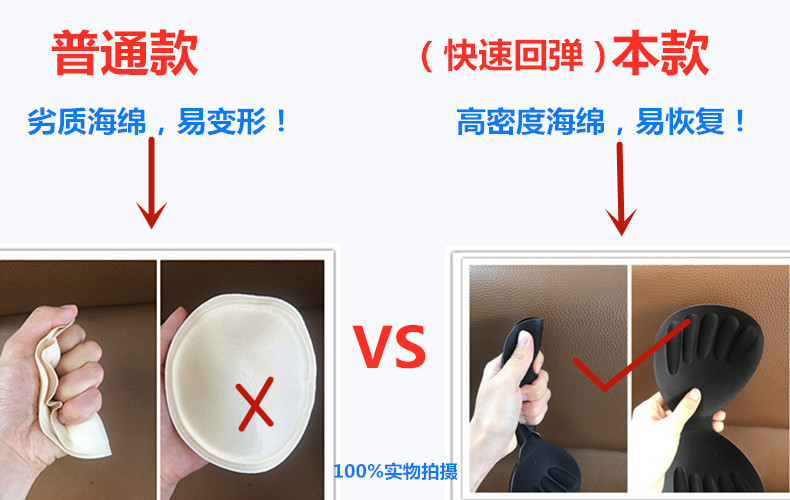 普通款

劣质海绵，易变形！

（快速回弹）本款

高密度海绵，易恢复！

VS

100%实物拍摄