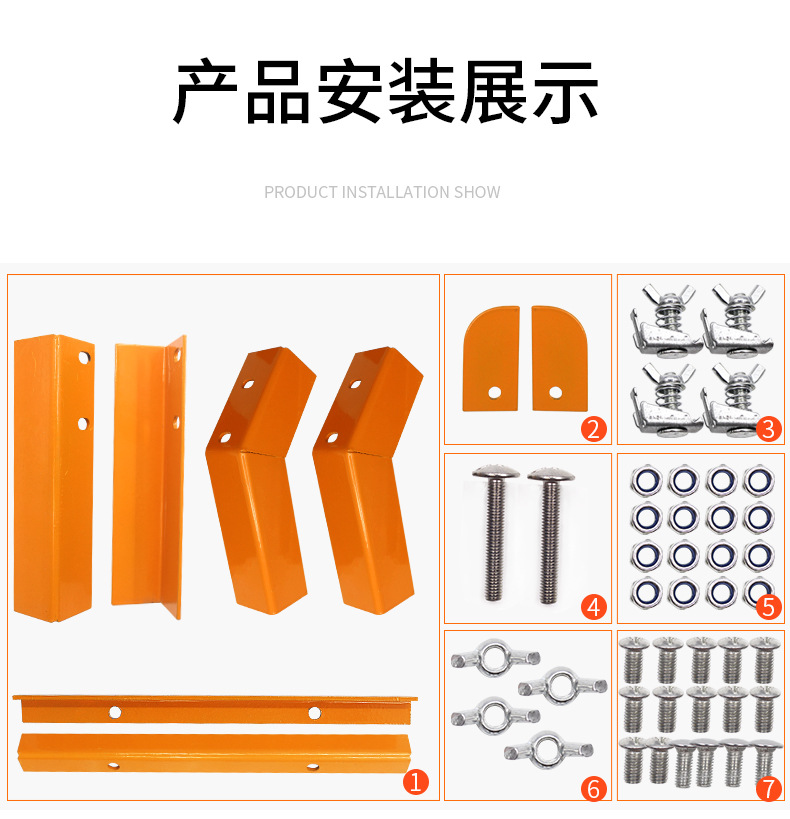 产品安装展示

PRODUCT INSTALLATION SHOW

1

2

3

4

5

6

7