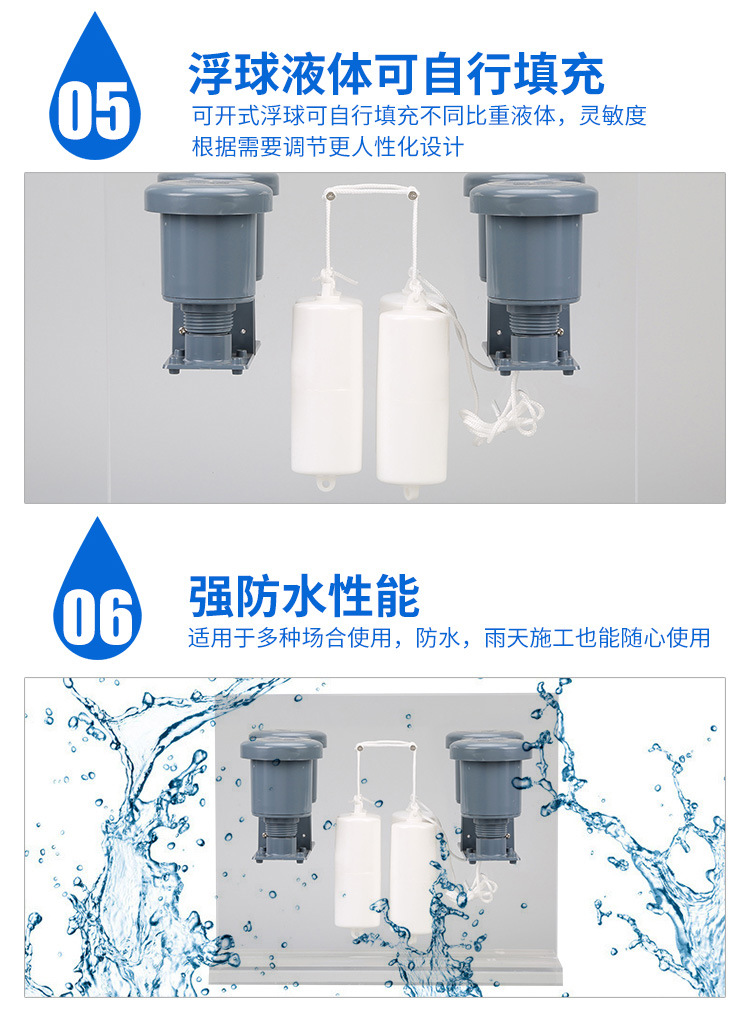 05
浮球液体可自行填充
可开式浮球可自行填充不同比重液体，灵敏度根据需要调节更人性化设计

06
强防水性能
适用于多种场合使用，防水，雨天施工也能随心使用