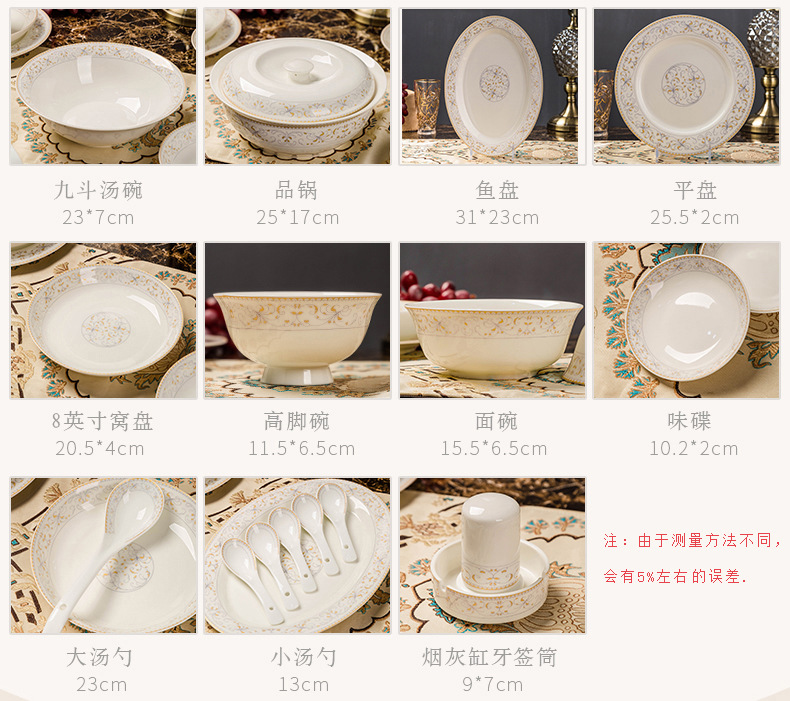 九斗汤碗
23*7cm

品锅
25*17cm

鱼盘
31*23cm

平盘
25.5*2cm

8英寸窝盘
20.5*4cm

高脚碗
11.5*6.5cm

面碗
15.5*6.5cm

味碟
10.2*2cm

大汤勺
23cm

小汤勺
13cm

烟灰缸牙签筒
9*7cm

注：由于测量方法不同，会有5%左右的误差.