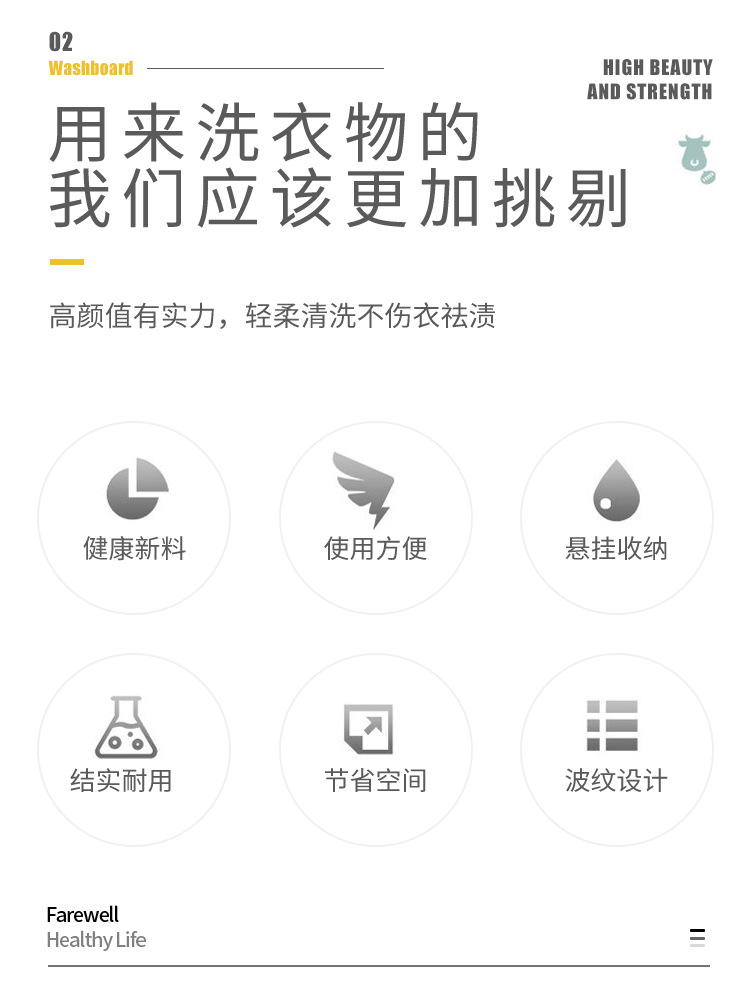 02
Washboard

HIGH BEAUTY
AND STRENGTH

用来洗衣物的
我们应该更加挑剔

高颜值有实力，轻柔清洗不伤衣祛渍

健康新料

使用方便

悬挂收纳

结实耐用

节省空间

波纹设计

Farewell
Healthy Life