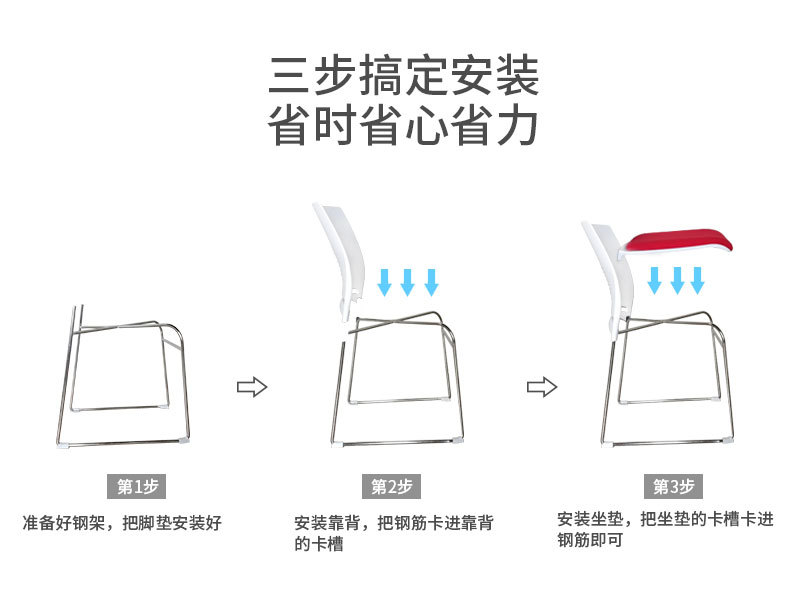 三步搞定安装
省时省心省力

第1步

准备好钢架，把脚垫安装好

第2步

安装靠背，把钢筋卡进靠背的卡槽

第3步

安装坐垫，把坐垫的卡槽卡进钢筋即可