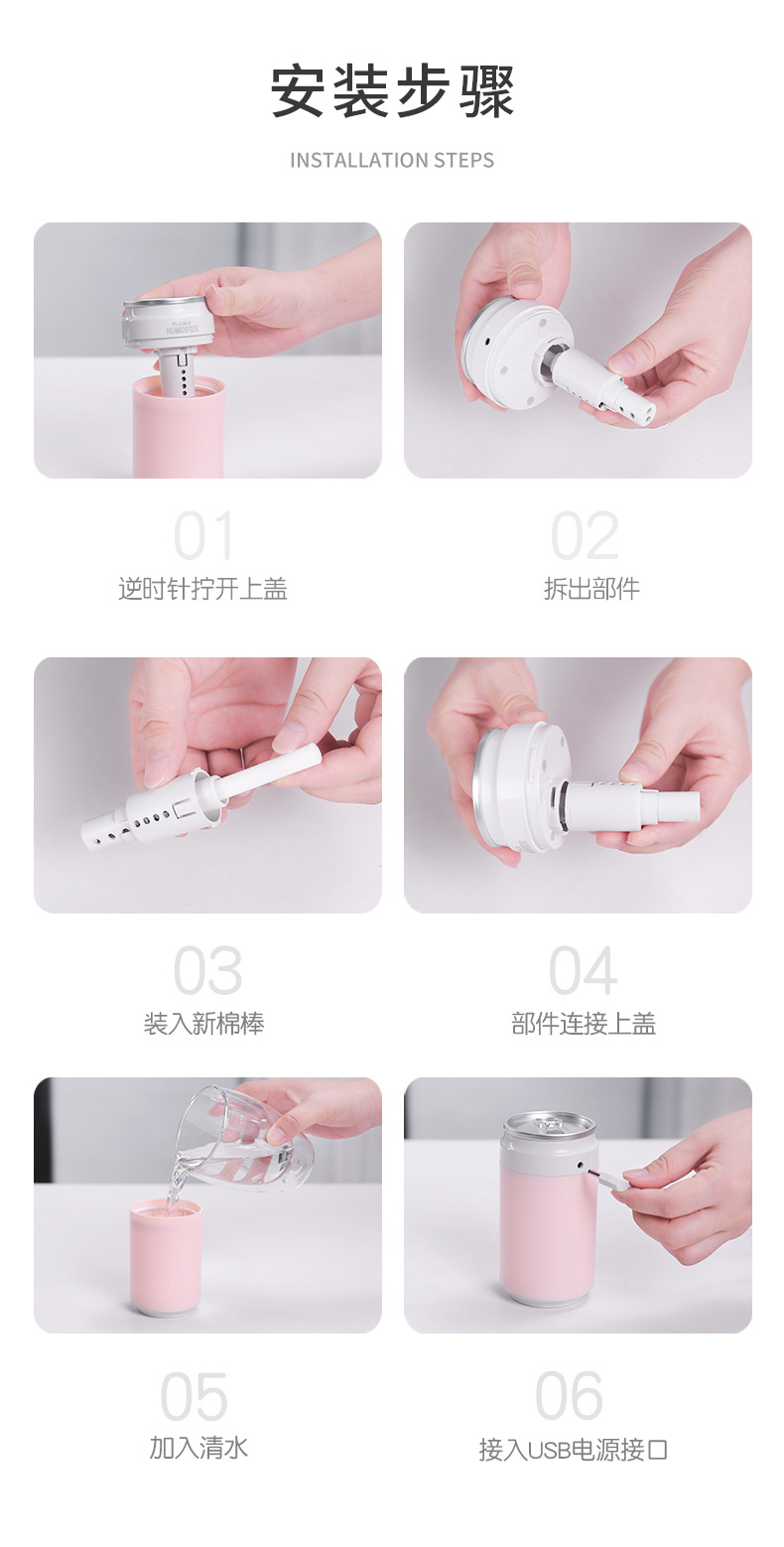 安装步骤

INSTALLATION STEPS

HUMIDIFIER

01
逆时针拧开上盖

02
拆出部件

03
装入新棉棒

04
部件连接上盖

05
加入清水

06
接入USB电源接口