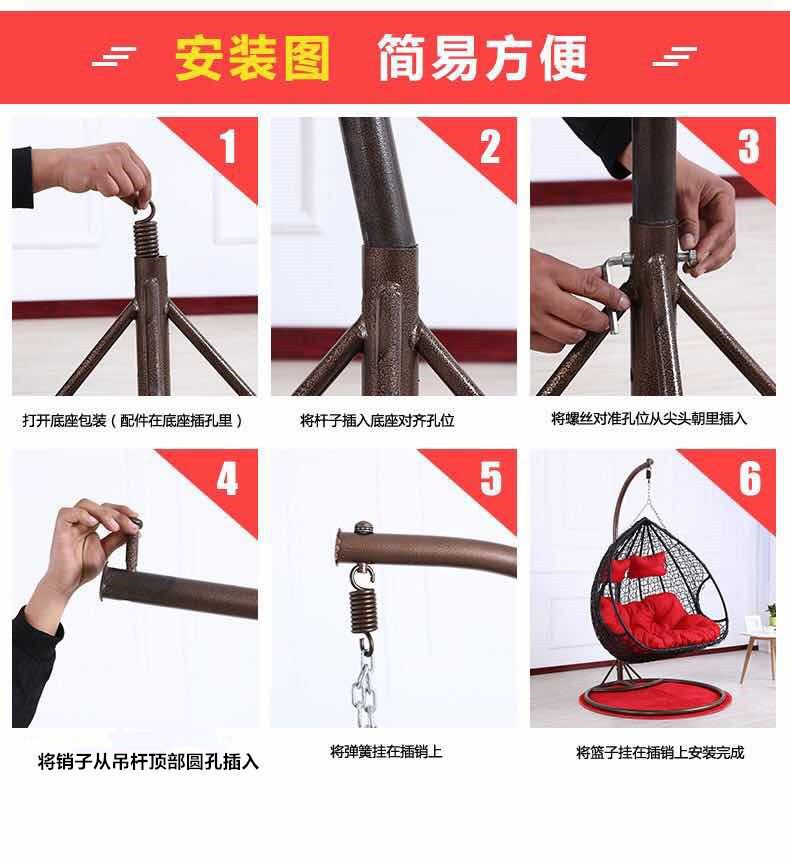 安装图 简易方便

1

打开底座包装（配件在底座插孔里）

2

将杆子插入底座对齐孔位

3

将螺丝对准孔位从尖头朝里插入

4

将销子从吊杆顶部圆孔插入

5

将弹簧挂在插销上

6

将篮子挂在插销上安装完成