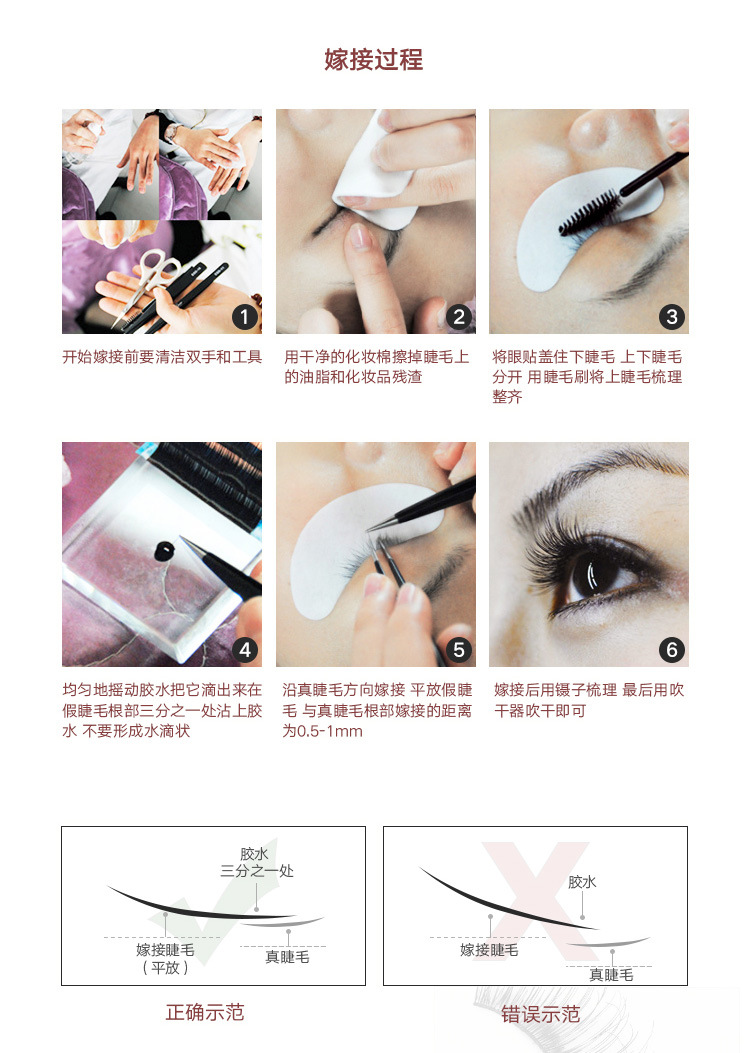 嫁接过程

1
开始嫁接前要清洁双手和工具

2
用干净的化妆棉擦掉睫毛上的油脂和化妆品残渣

3
将眼贴盖住下睫毛 上下睫毛分开 用睫毛刷将上睫毛梳理整齐

4
均匀地摇动胶水把它滴出来在假睫毛根部三分之一处沾上胶水 不要形成水滴状

5
沿真睫毛方向嫁接 平放假睫毛 与真睫毛根部嫁接的距离为0.5-1mm

6
嫁接后用镊子梳理 最后用吹干器吹干即可

胶水
三分之一处
嫁接睫毛
（平放）
真睫毛

正确示范

胶水
嫁接睫毛
真睫毛

错误示范