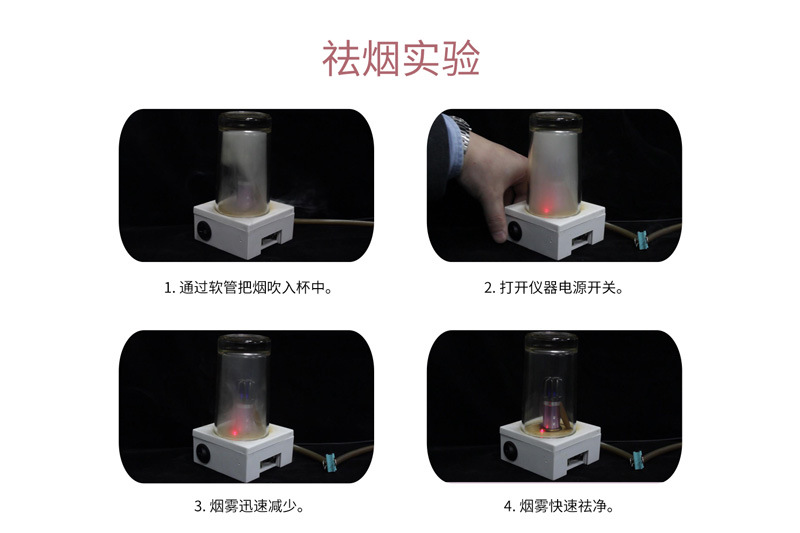 祛烟实验

1. 通过软管把烟吹入杯中。

2. 打开仪器电源开关。

3. 烟雾迅速减少。

4. 烟雾快速祛净。