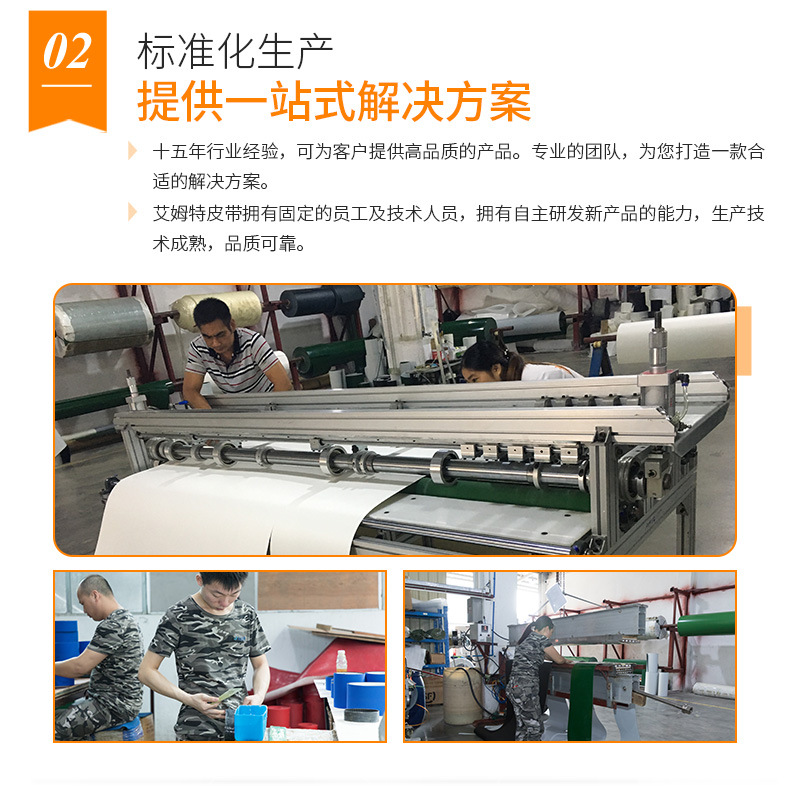 02

标准化生产

提供一站式解决方案

十五年行业经验，可为客户提供高品质的产品。专业的团队，为您打造一款合适的解决方案。

艾姆特皮带拥有固定的员工及技术人员，拥有自主研发新产品的能力，生产技术成熟，品质可靠。