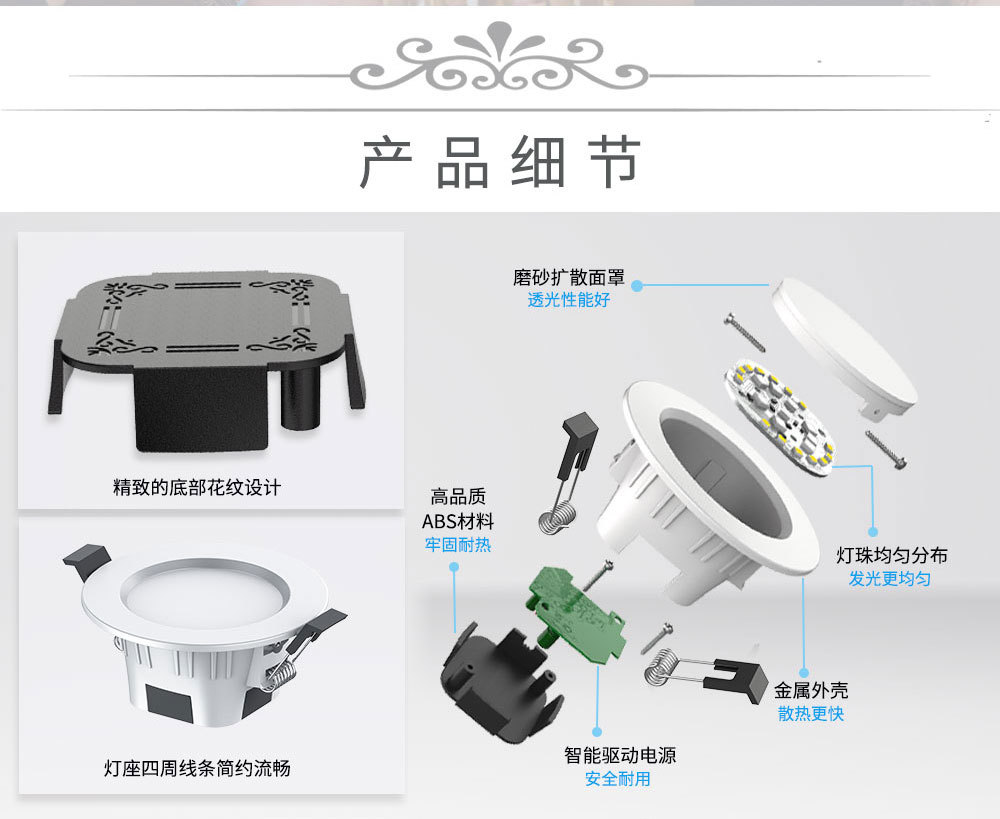 产品细节

精致的底部花纹设计

灯座四周线条简约流畅

磨砂扩散面罩
透光性能好

高品质
ABS材料
牢固耐热

灯珠均匀分布
发光更均匀

金属外壳
散热更快

智能驱动电源
安全耐用