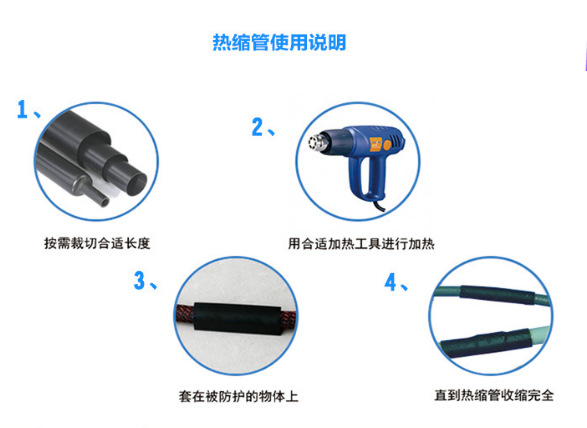 热缩管使用说明

1、

按需裁切合适长度

2、

用合适加热工具进行加热

3、

套在被防护的物体上

4、

直到热缩管收缩完全