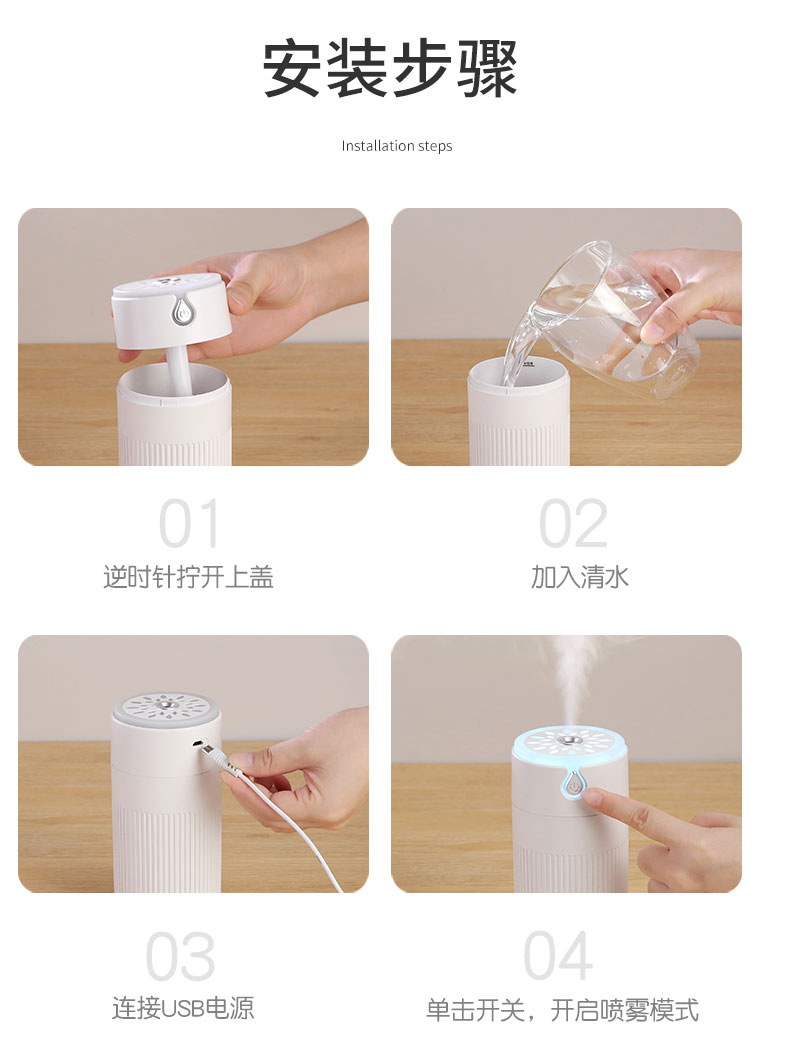 安装步骤

Installation steps

01
逆时针拧开上盖

02
加入清水

03
连接USB电源

04
单击开关，开启喷雾模式