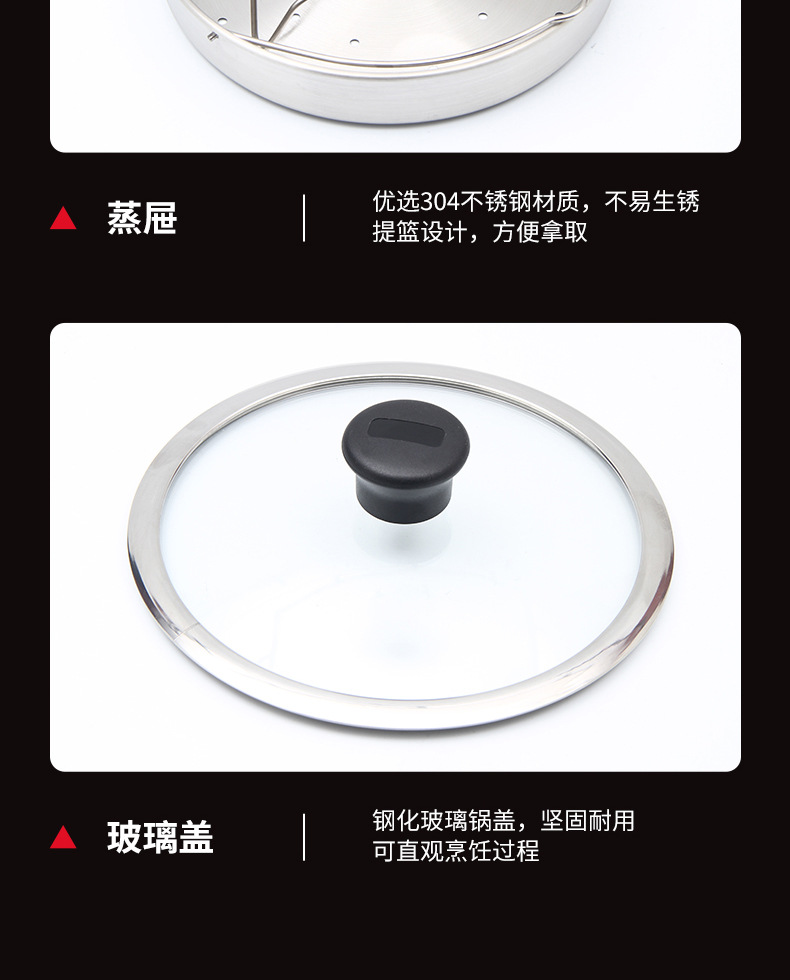 蒸屉

优选304不锈钢材质，不易生锈
提篮设计，方便拿取

玻璃盖

钢化玻璃锅盖，坚固耐用
可直观烹饪过程