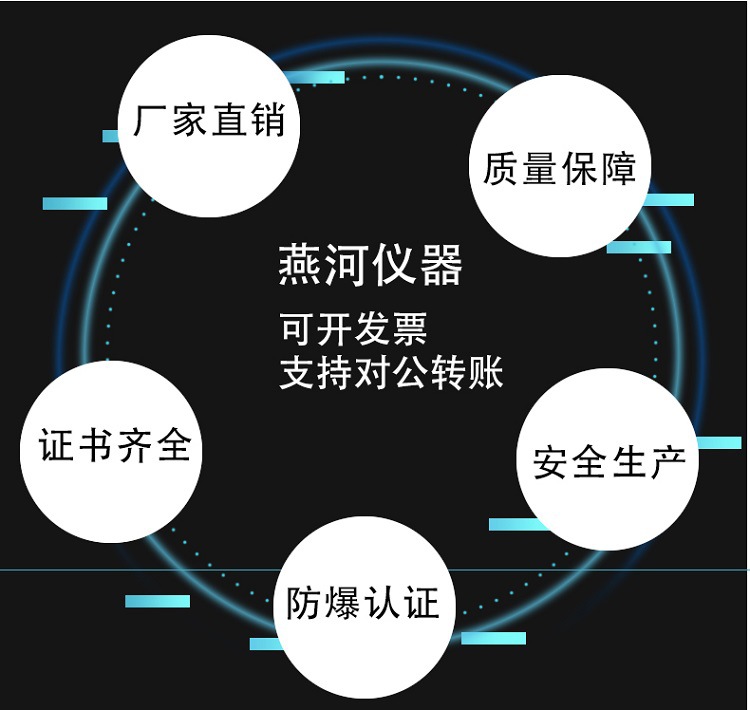 厂家直销

质量保障

燕河仪器

可开发票
支持对公转账

证书齐全

安全生产

防爆认证