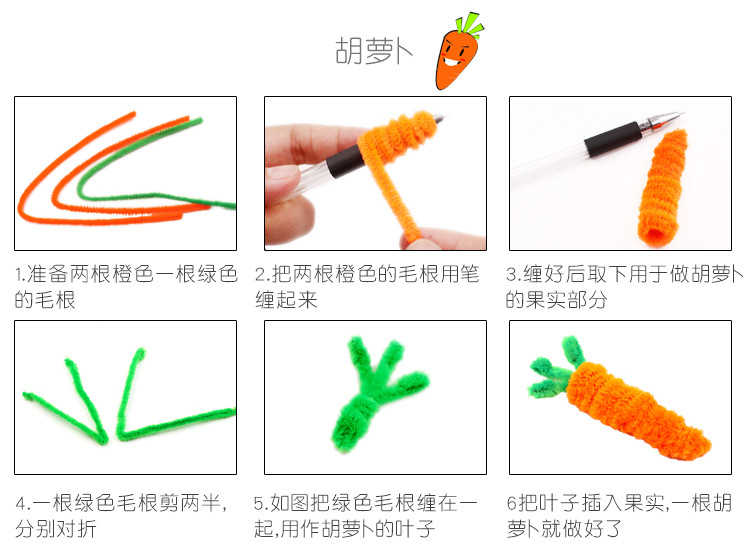 胡萝卜

1.准备两根橙色一根绿色的毛根

2.把两根橙色的毛根用笔缠起来

3.缠好后取下用于做胡萝卜的果实部分

4.一根绿色毛根剪两半，分别对折

5.如图把绿色毛根缠在一起,用作胡萝卜的叶子

6把叶子插入果实,一根胡萝卜就做好了