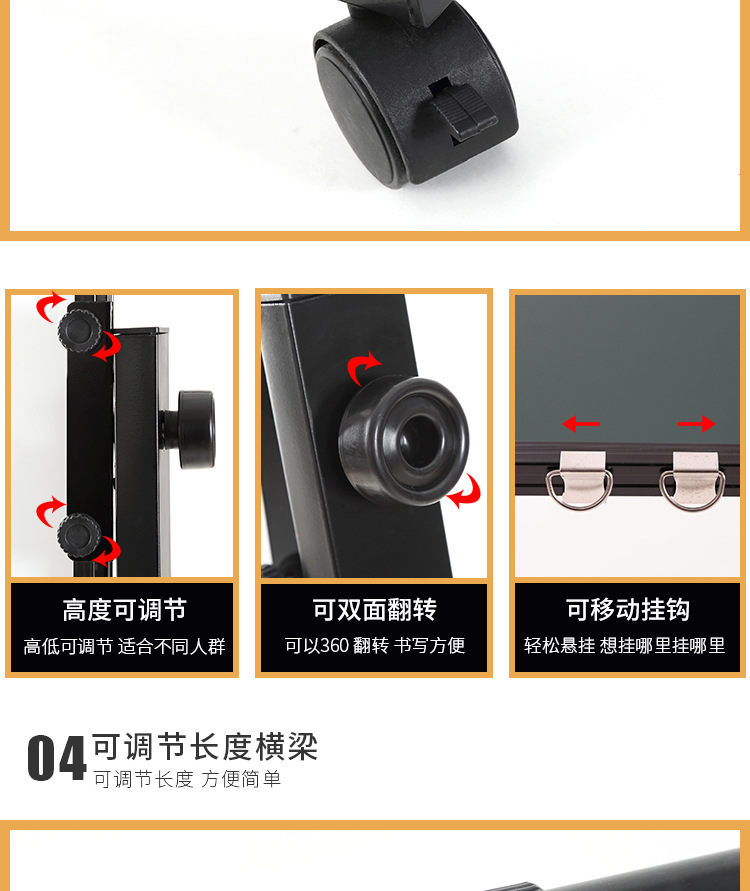 高度可调节
高低可调节 适合不同人群

可双面翻转
可以360 翻转 书写方便

可移动挂钩
轻松悬挂 想挂哪里挂哪里

04 可调节长度横梁
可调节长度 方便简单