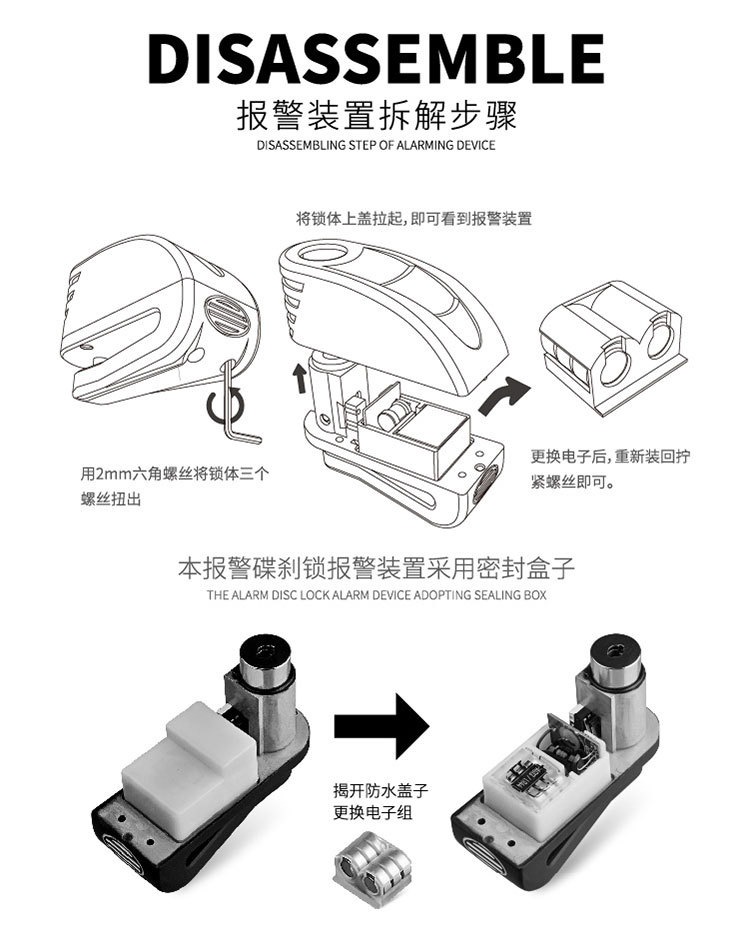 DISASSEMBLE
报警装置拆解步骤
DISASSEMBLING STEP OF ALARMING DEVICE

将锁体上盖拉起，即可看到报警装置

用2mm六角螺丝将锁体三个螺丝扭出

更换电子后，重新装回拧紧螺丝即可。

本报警碟刹锁报警装置采用密封盒子
THE ALARM DISC LOCK ALARM DEVICE ADOPTING SEALING BOX

揭开防水盖子
更换电子组