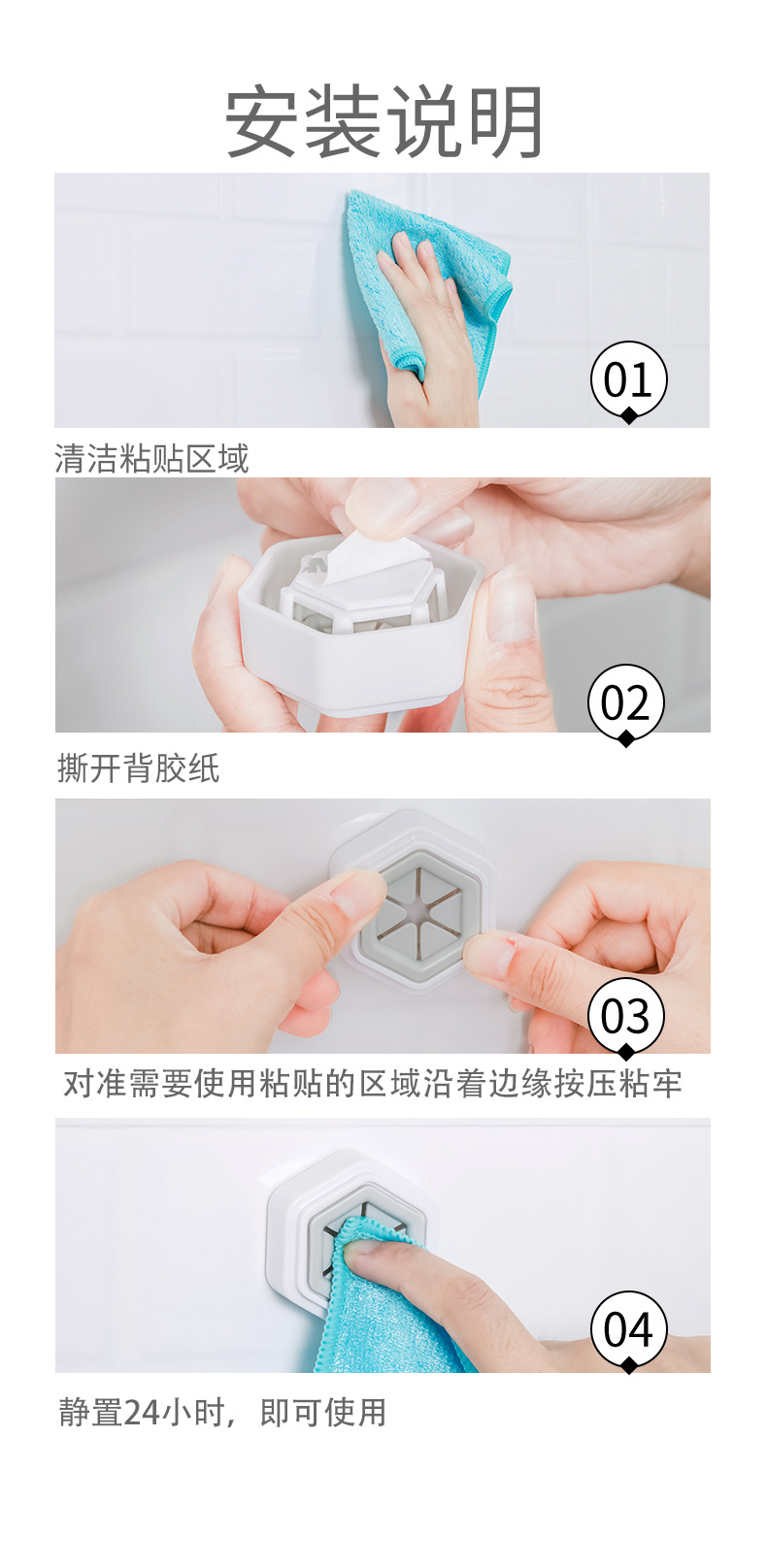 安装说明

01

清洁粘贴区域

02

撕开背胶纸

03

对准需要使用粘贴的区域沿着边缘按压粘牢

04

静置24小时，即可使用