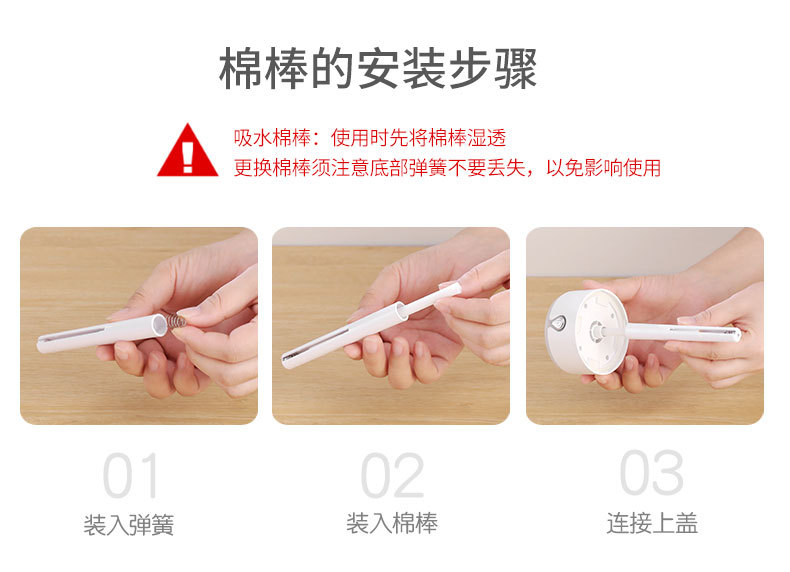 棉棒的安装步骤

吸水棉棒：使用时先将棉棒湿透
更换棉棒须注意底部弹簧不要丢失，以免影响使用

01
装入弹簧

02
装入棉棒

03
连接上盖