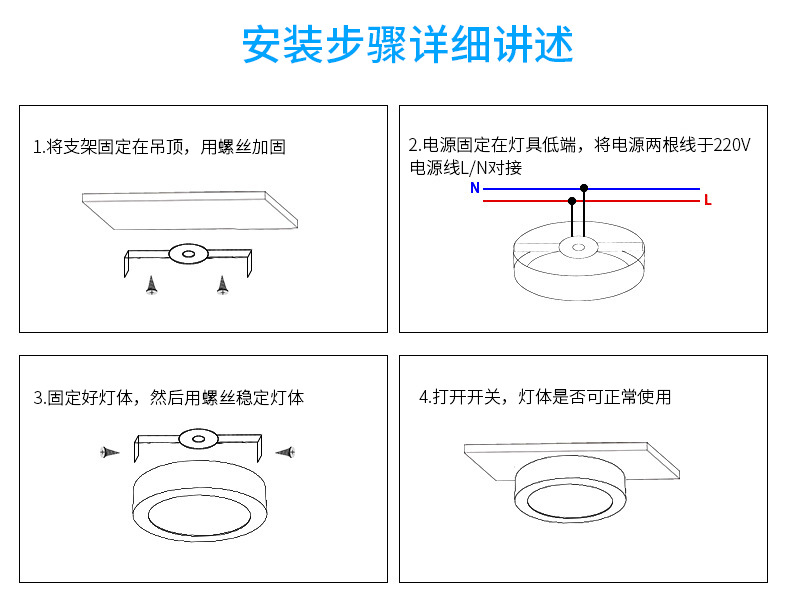 安装步骤详细讲述

1.将支架固定在吊顶，用螺丝加固

2.电源固定在灯具低端，将电源两根线于220V电源线L/N对接

N

L

3.固定好灯体，然后用螺丝稳定灯体

4.打开开关，灯体是否可正常使用