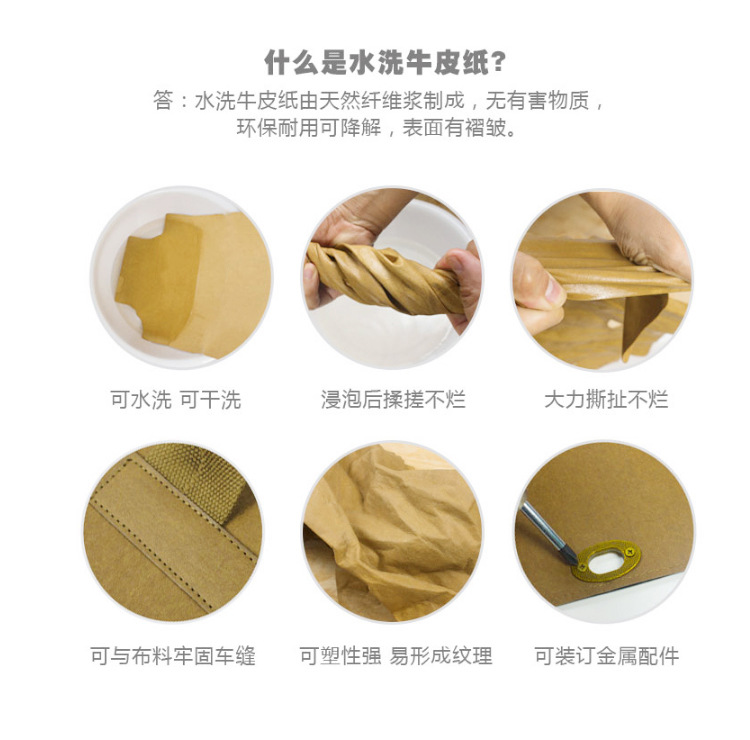 什么是水洗牛皮纸？

答：水洗牛皮纸由天然纤维浆制成，无有害物质，环保耐用可降解，表面有褶皱。

可水洗 可干洗

浸泡后揉搓不烂

大力撕扯不烂

可与布料牢固车缝

可塑性强 易形成纹理

可装订金属配件