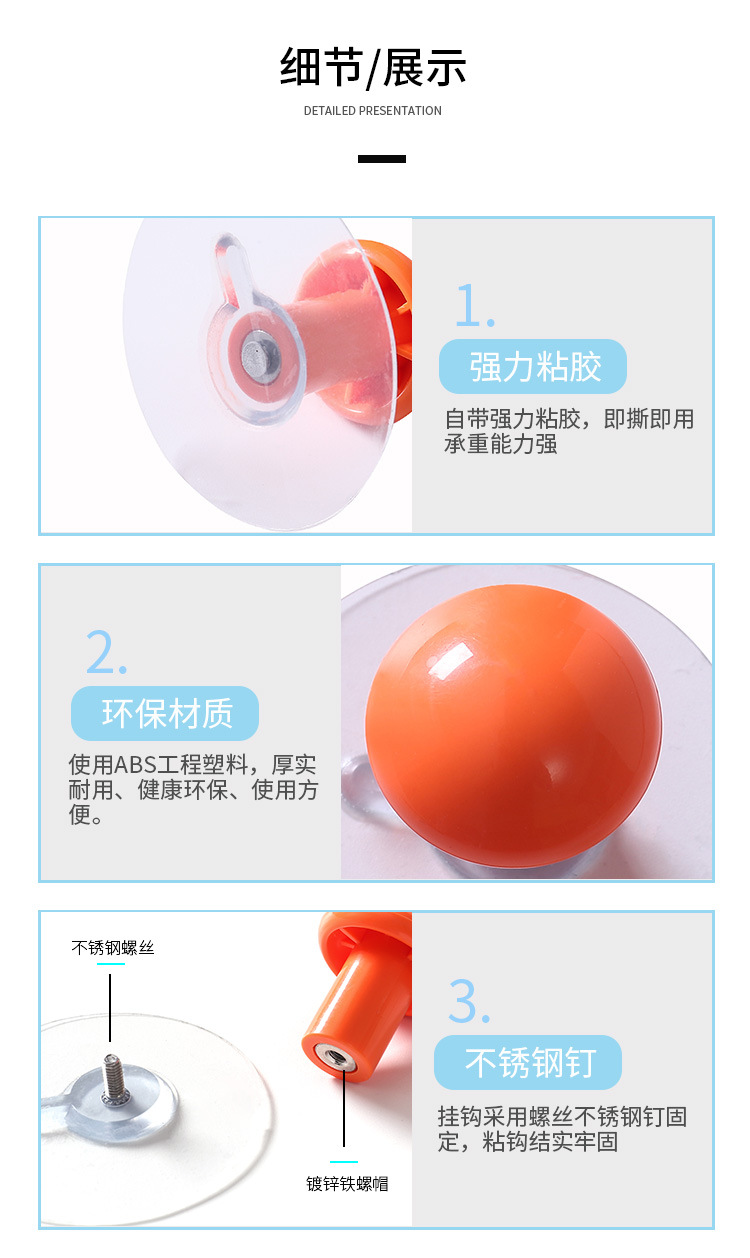 细节/展示

DETAILED PRESENTATION

1.

强力粘胶

自带强力粘胶，即撕即用承重能力强

2.

环保材质

使用ABS工程塑料，厚实耐用、健康环保、使用方便。

不锈钢螺丝

镀锌铁螺帽

3.

不锈钢钉

挂钩采用螺丝不锈钢钉固定，粘钩结实牢固