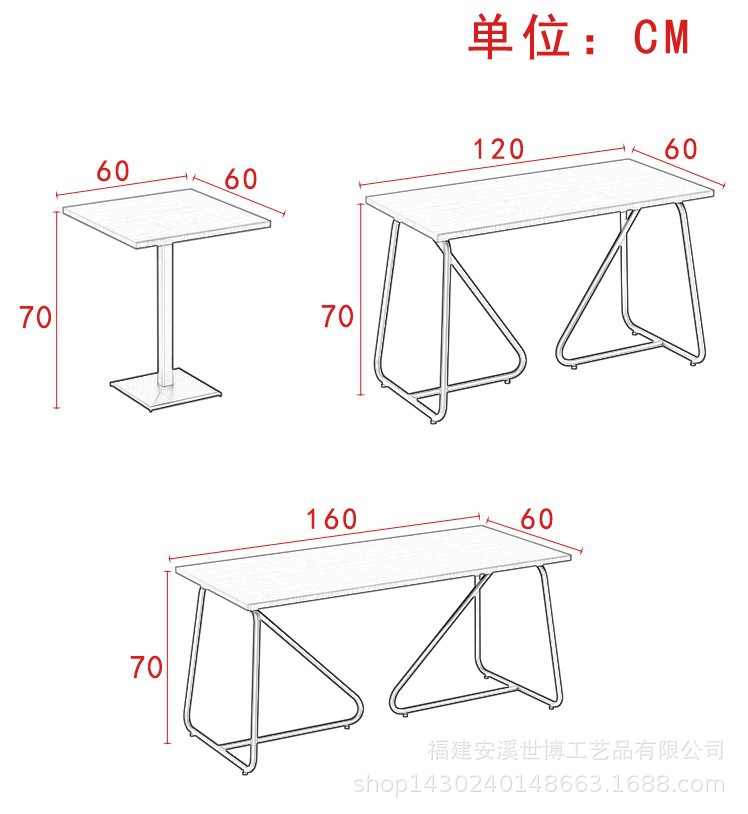 单位：CM

60
60
70

120
60
70

160
60
70

福建安溪世博工艺品有限公司
shop1430240148663.1688.com