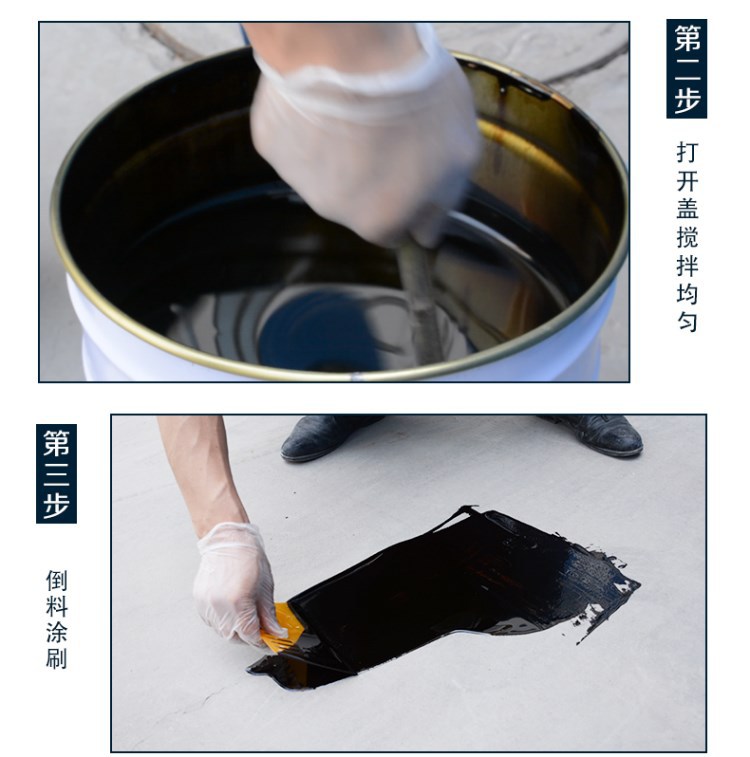 第二步

打开盖搅拌均匀

第三步

倒料涂刷