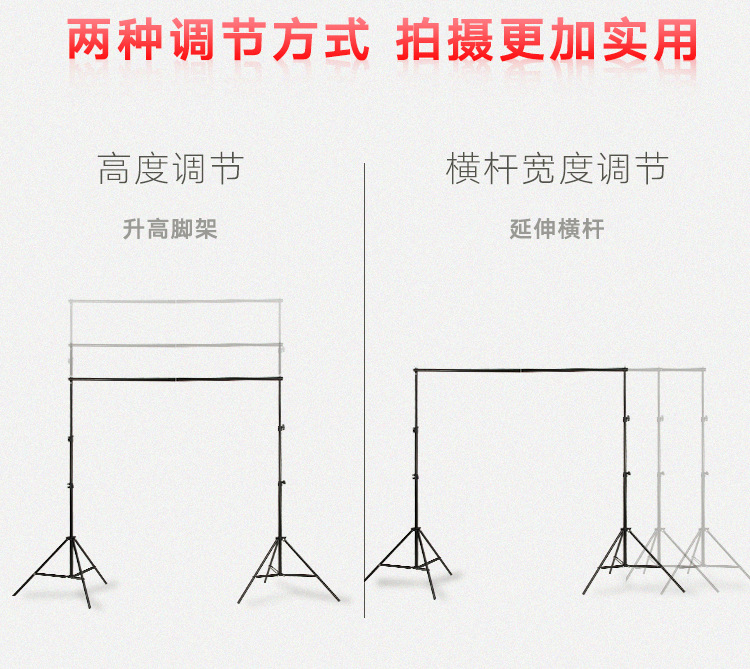 两种调节方式 拍摄更加实用

高度调节

升高脚架

横杆宽度调节

延伸横杆