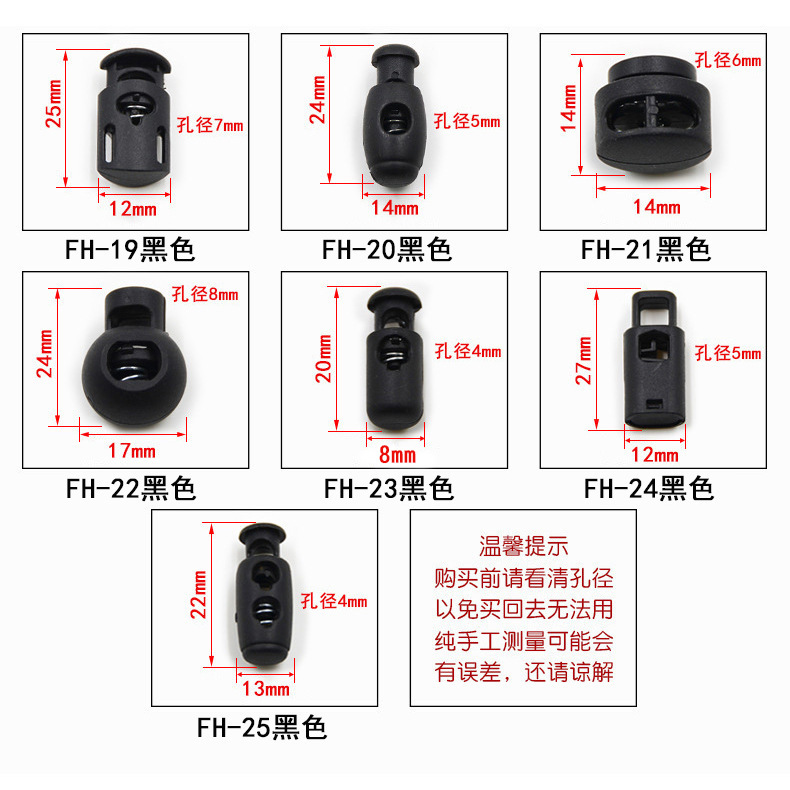 25mm
孔径7mm
12mm
FH-19黑色

24mm
孔径5mm
14mm
FH-20黑色

孔径6mm
14mm
14mm
FH-21黑色

孔径8mm
24mm
17mm
FH-22黑色

20mm
孔径4mm
8mm
FH-23黑色

27mm
孔径5mm
12mm
FH-24黑色

22mm
孔径4mm
13mm
FH-25黑色

温馨提示
购买前请看清孔径
以免买回去无法用
纯手工测量可能会
有误差，还请谅解