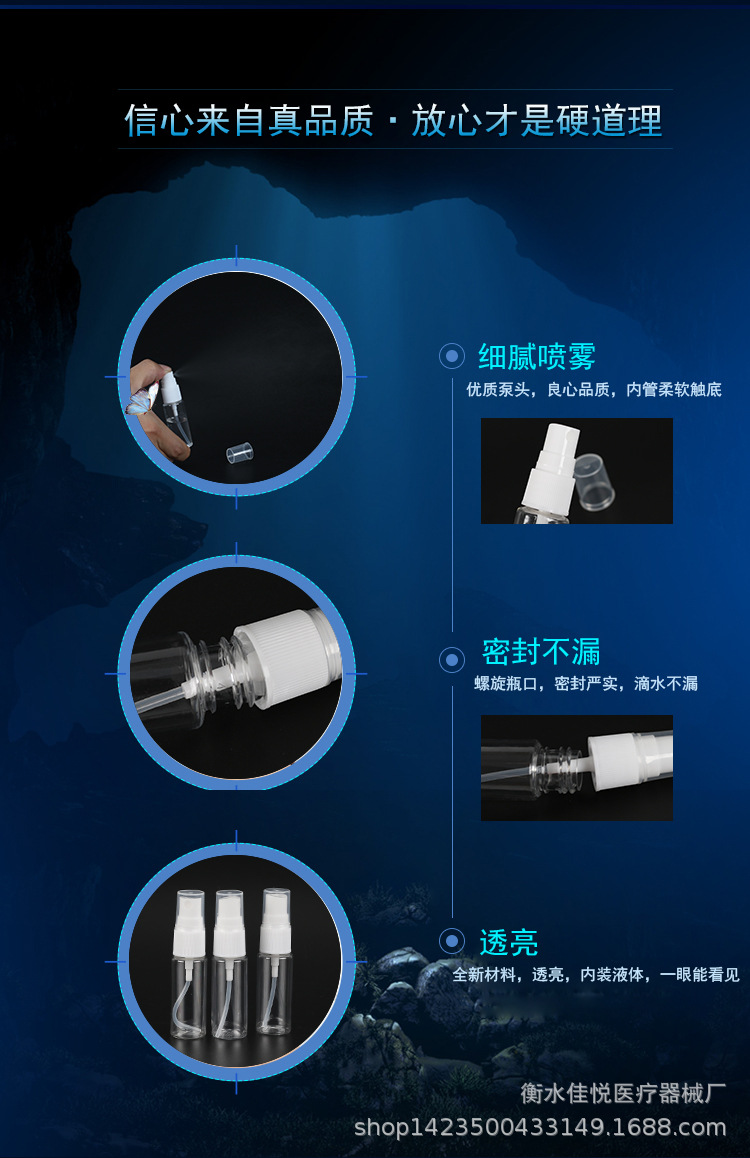 信心来自真品质 · 放心才是硬道理

细腻喷雾
优质泵头，良心品质，内管柔软触底

密封不漏
螺旋瓶口，密封严实，滴水不漏

透亮
全新材料，透亮，内装液体，一眼能看见

衡水佳悦医疗器械厂
shop1423500433149.1688.com