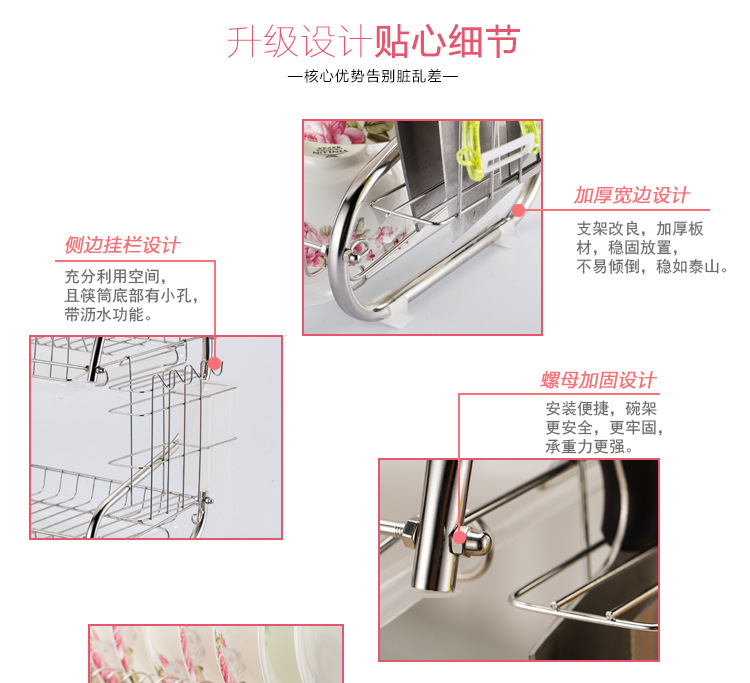 升级设计贴心细节

—核心优势告别脏乱差—

加厚宽边设计

支架改良，加厚板材，稳固放置，不易倾倒，稳如泰山。

侧边挂栏设计

充分利用空间，且筷筒底部有小孔，带沥水功能。

螺母加固设计

安装便捷，碗架更安全，更牢固，承重力更强。