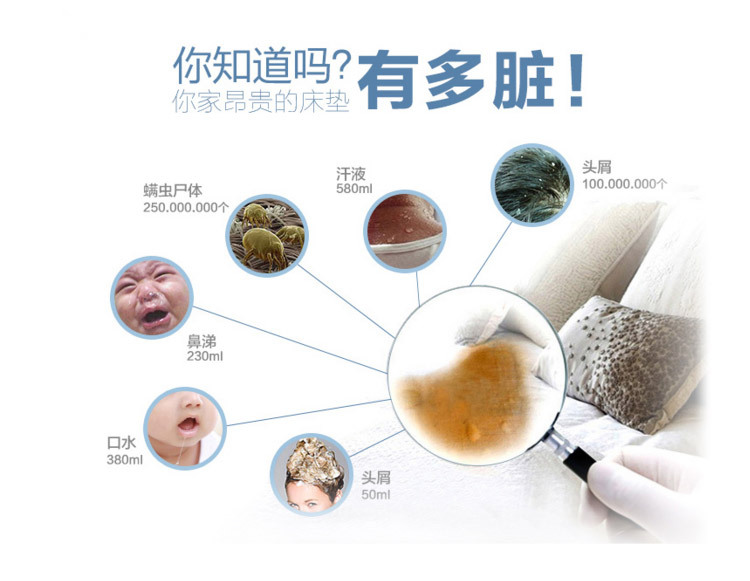 你知道吗？
你家昂贵的床垫 有多脏！

螨虫尸体
250.000.000个

汗液
580ml

头屑
100.000.000个

鼻涕
230ml

口水
380ml

头屑
50ml