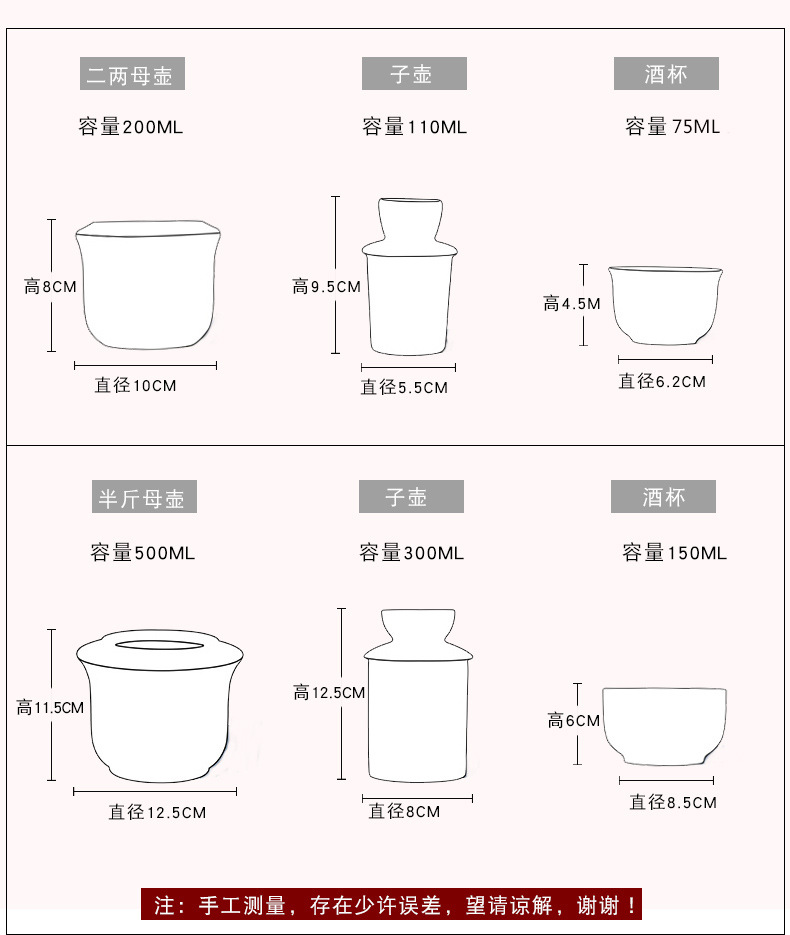 二两母壶
容量200ML
高8CM
直径10CM

子壶
容量110ML
高9.5CM
直径5.5CM

酒杯
容量 75ML
高4.5M
直径6.2CM

半斤母壶
容量500ML
高11.5CM
直径12.5CM

子壶
容量300ML
高12.5CM
直径8CM

酒杯
容量150ML
高6CM
直径8.5CM

注：手工测量，存在少许误差，望请谅解，谢谢！