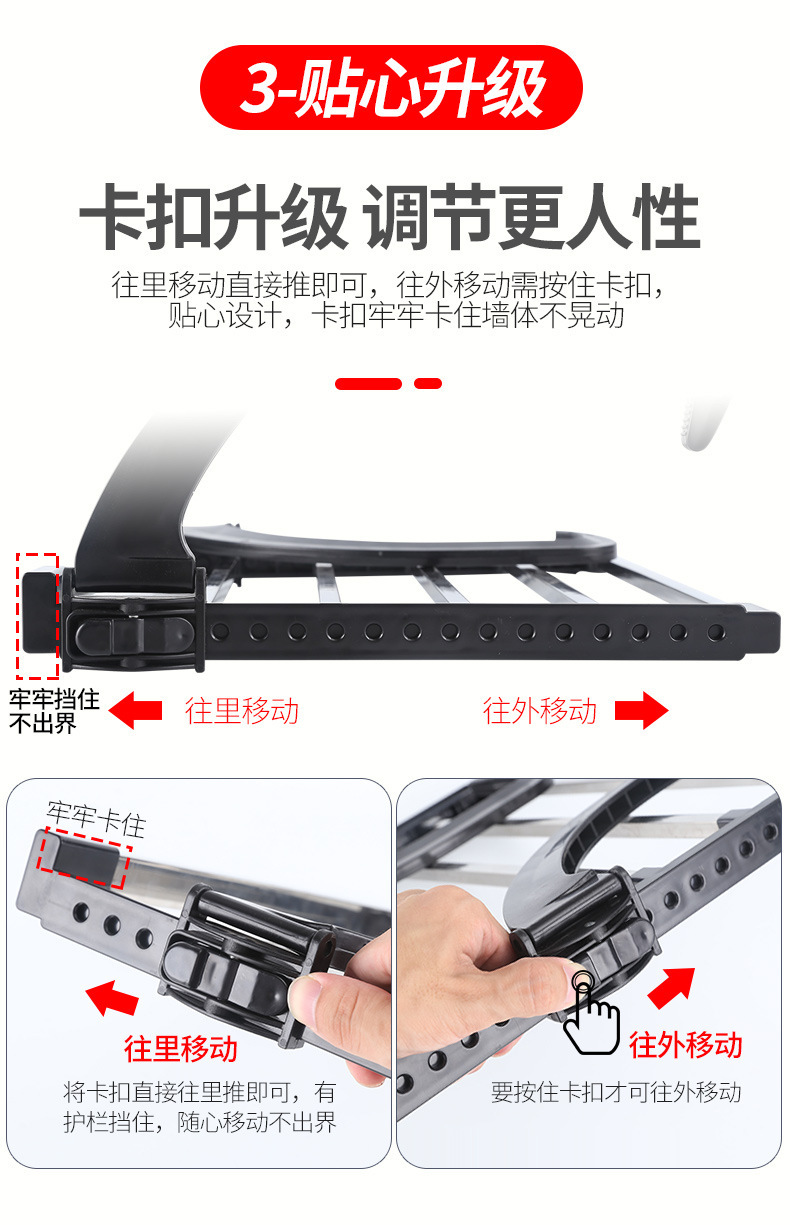 3-贴心升级

卡扣升级 调节更人性

往里移动直接推即可，往外移动需按住卡扣，贴心设计，卡扣牢牢卡住墙体不晃动

牢牢挡住不出界

往里移动

往外移动

牢牢卡住

往里移动

将卡扣直接往里推即可，有护栏挡住，随心移动不出界

往外移动

要按住卡扣才可往外移动