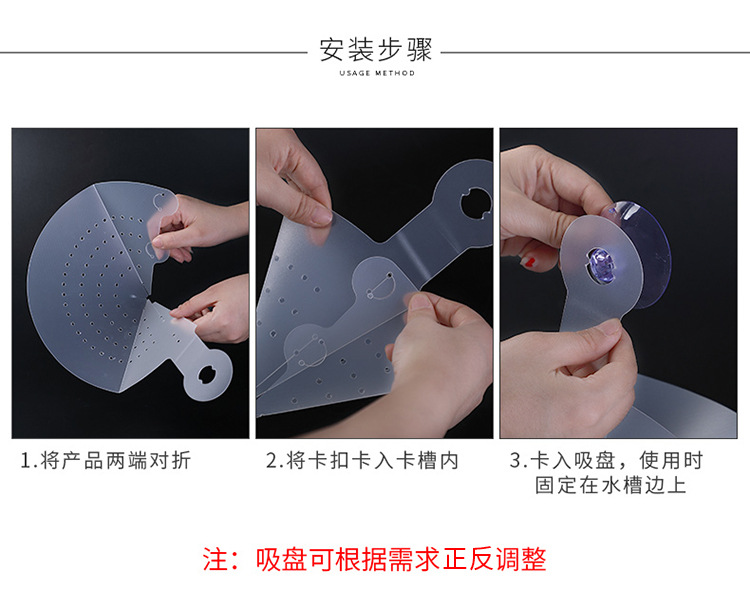 安装步骤
USAGE METHOD

1.将产品两端对折

2.将卡扣卡入卡槽内

3.卡入吸盘，使用时固定在水槽边上

注：吸盘可根据需求正反调整