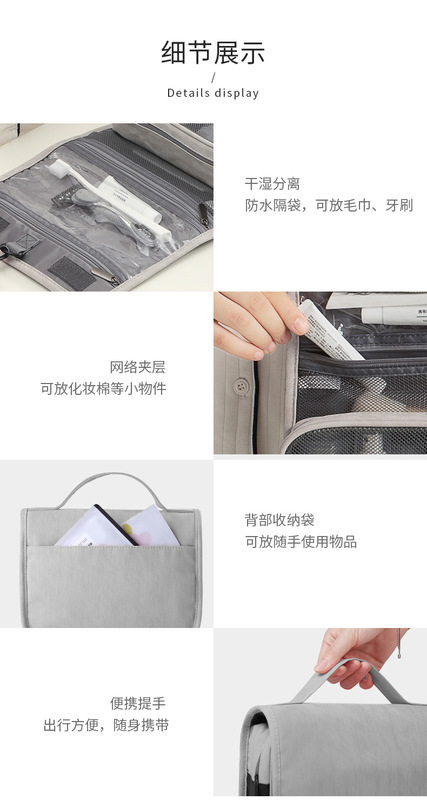 细节展示
/
Details display

干湿分离
防水隔袋，可放毛巾、牙刷

网络夹层
可放化妆棉等小物件

背部收纳袋
可放随手使用物品

便携提手
出行方便，随身携带