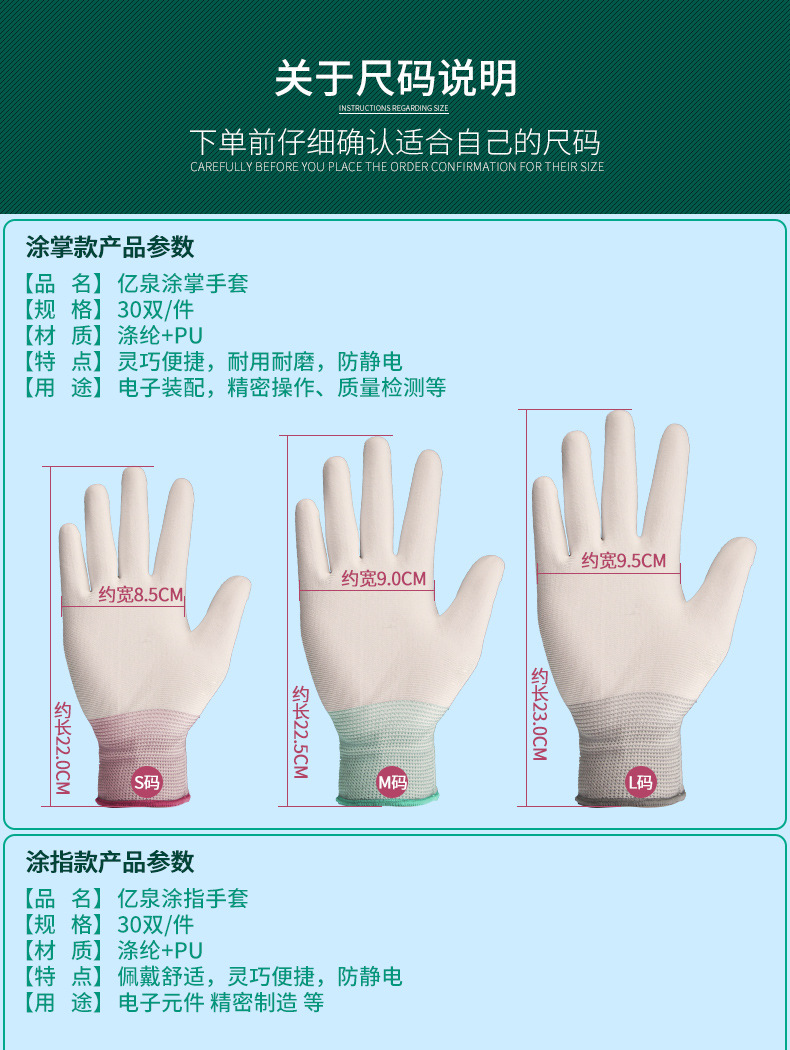 关于尺码说明
INSTRUCTIONS REGARDING SIZE

下单前仔细确认适合自己的尺码
CAREFULLY BEFORE YOU PLACE THE ORDER CONFIRMATION FOR THEIR SIZE

涂掌款产品参数

【品　名】亿泉涂掌手套
【规　格】30双/件
【材　质】涤纶+PU
【特　点】灵巧便捷，耐用耐磨，防静电
【用　途】电子装配，精密操作、质量检测等

约宽8.5CM
约长22.0CM
S码

约宽9.0CM
约长22.5CM
M码

约宽9.5CM
约长23.0CM
L码

涂指款产品参数

【品　名】亿泉涂指手套
【规　格】30双/件
【材　质】涤纶+PU
【特　点】佩戴舒适，灵巧便捷，防静电
【用　途】电子元件 精密制造 等