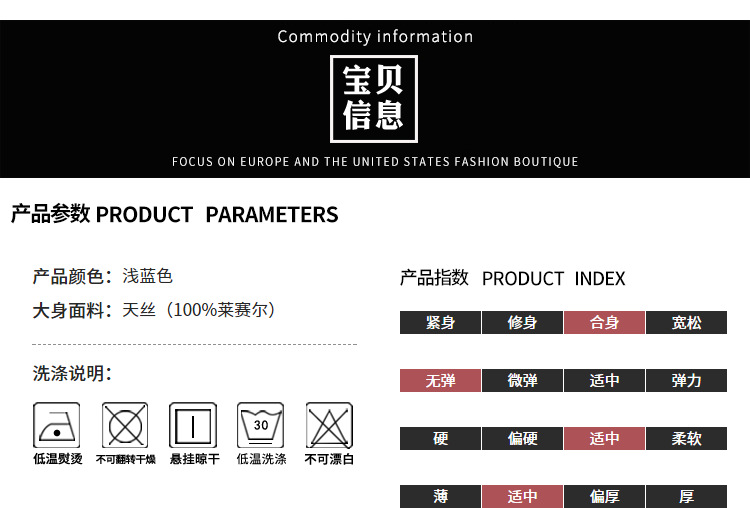 Commodity information

宝贝
信息

FOCUS ON EUROPE AND THE UNITED STATES FASHION BOUTIQUE

产品参数 PRODUCT PARAMETERS

产品颜色：浅蓝色
大身面料：天丝（100%莱赛尔）

洗涤说明：

30

低温熨烫 不可翻转干燥 悬挂晾干 低温洗涤 不可漂白

产品指数 PRODUCT INDEX

紧身 修身 合身 宽松

无弹 微弹 适中 弹力

硬 偏硬 适中 柔软

薄 适中 偏厚 厚