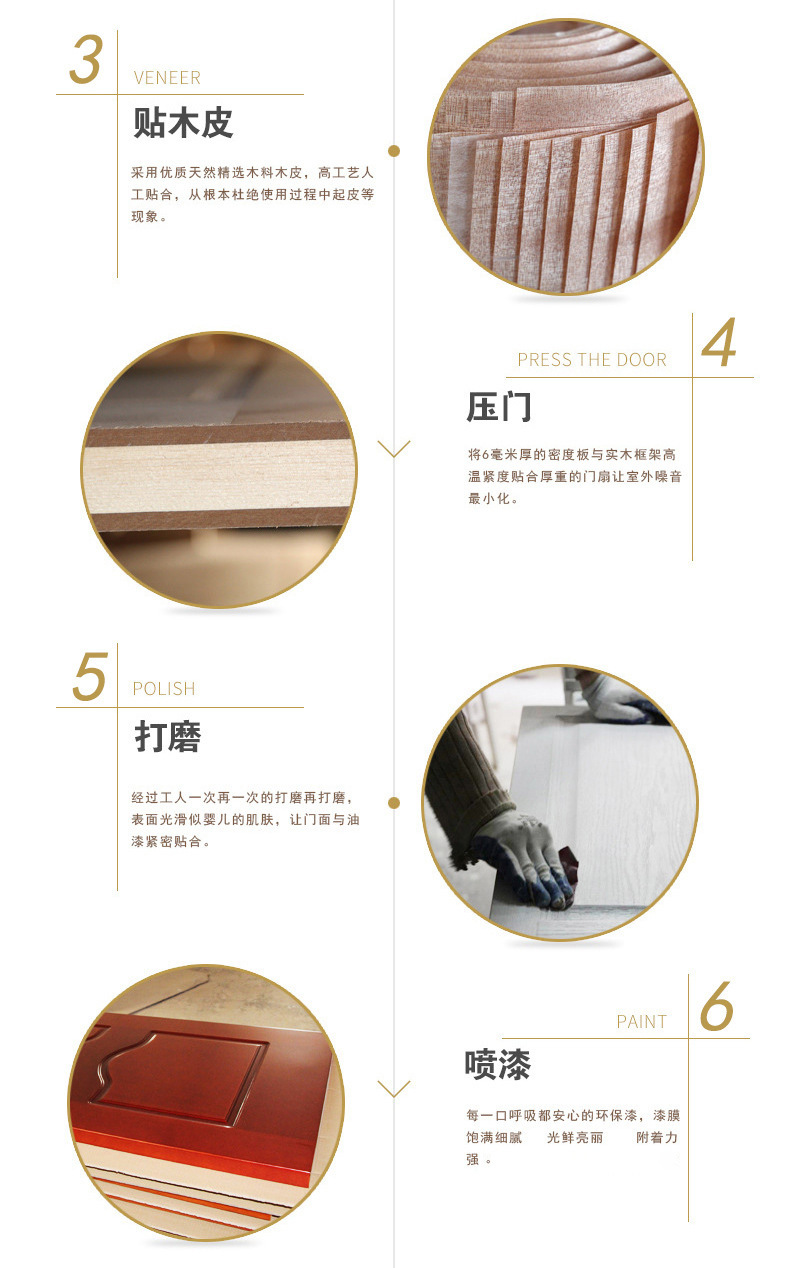 3
VENEER
贴木皮
采用优质天然精选木料木皮，高工艺人工贴合，从根本杜绝使用过程中起皮等现象。

PRESS THE DOOR
4
压门
将6毫米厚的密度板与实木框架高温紧度贴合厚重的门扇让室外噪音最小化。

5
POLISH
打磨
经过工人一次再一次的打磨再打磨，表面光滑似婴儿的肌肤，让门面与油漆紧密贴合。

PAINT
6
喷漆
每一口呼吸都安心的环保漆，漆膜饱满细腻　光鲜亮丽　附着力强 。