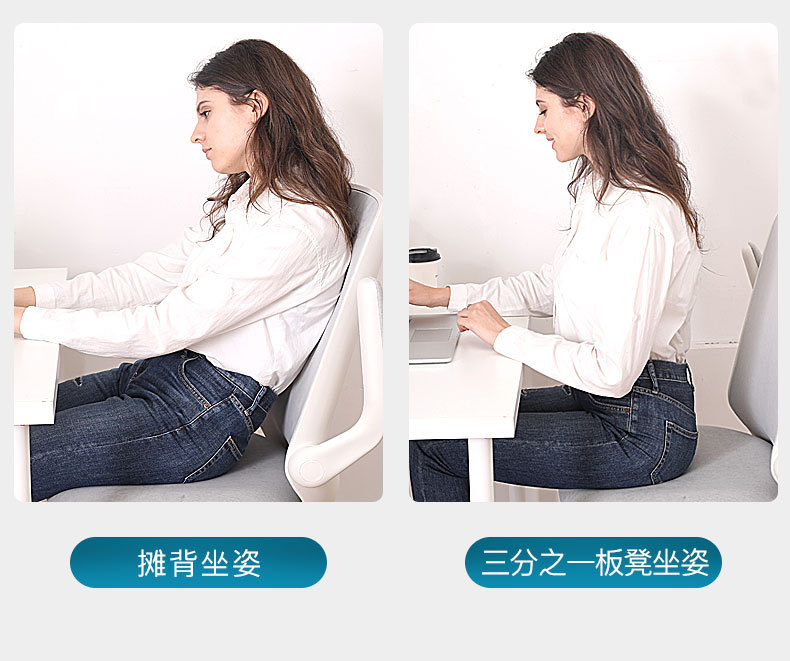 摊背坐姿

三分之一板凳坐姿